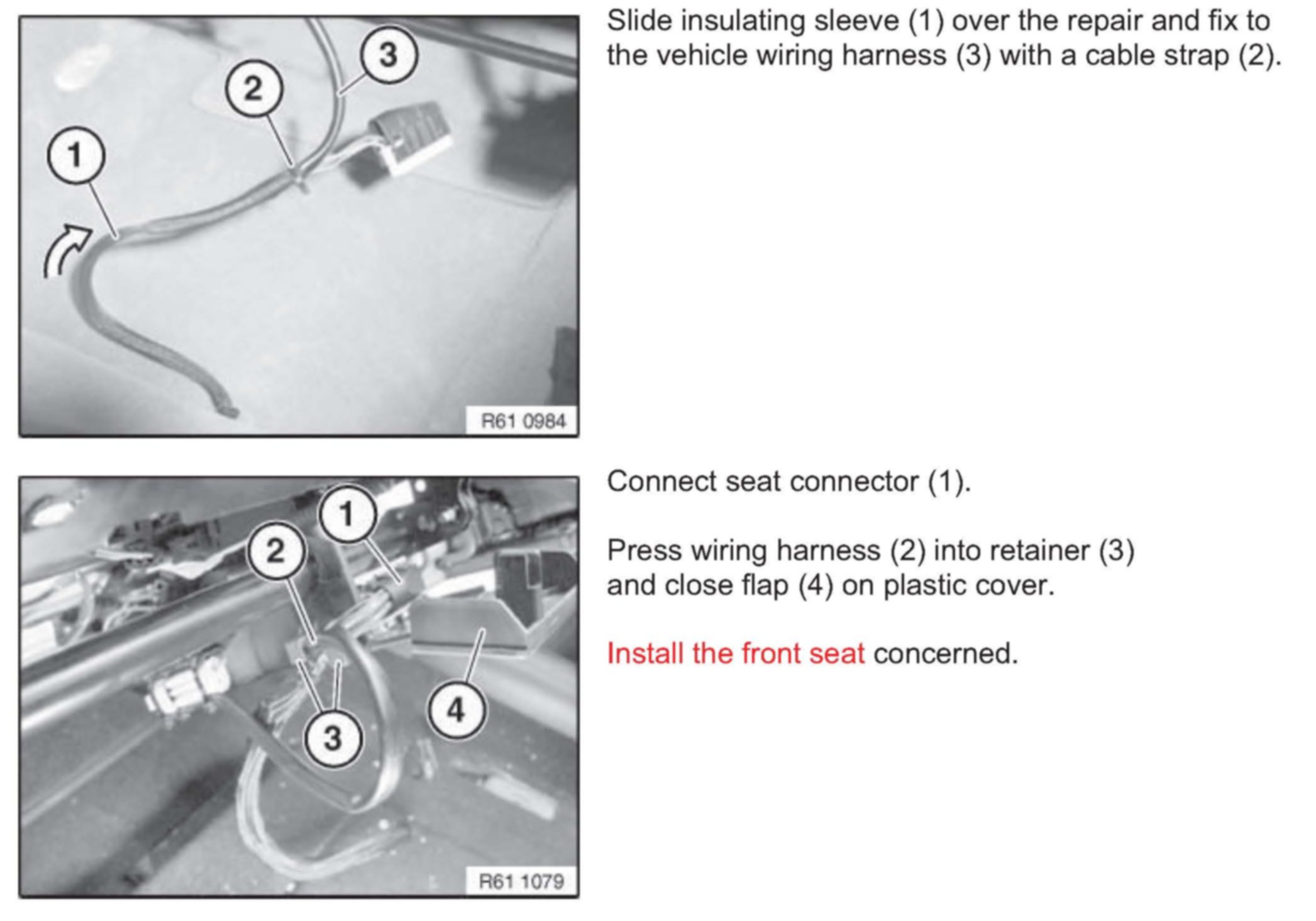 3
2
1
R61 0984

Slide insulating sleeve (1) over the repair and fix to the vehicle wiring harness (3) with a cable strap (2).

1
2
3
4
R61 1079

Connect seat connector (1).

Press wiring harness (2) into retainer (3) and close flap (4) on plastic cover.

Install the front seat concerned.