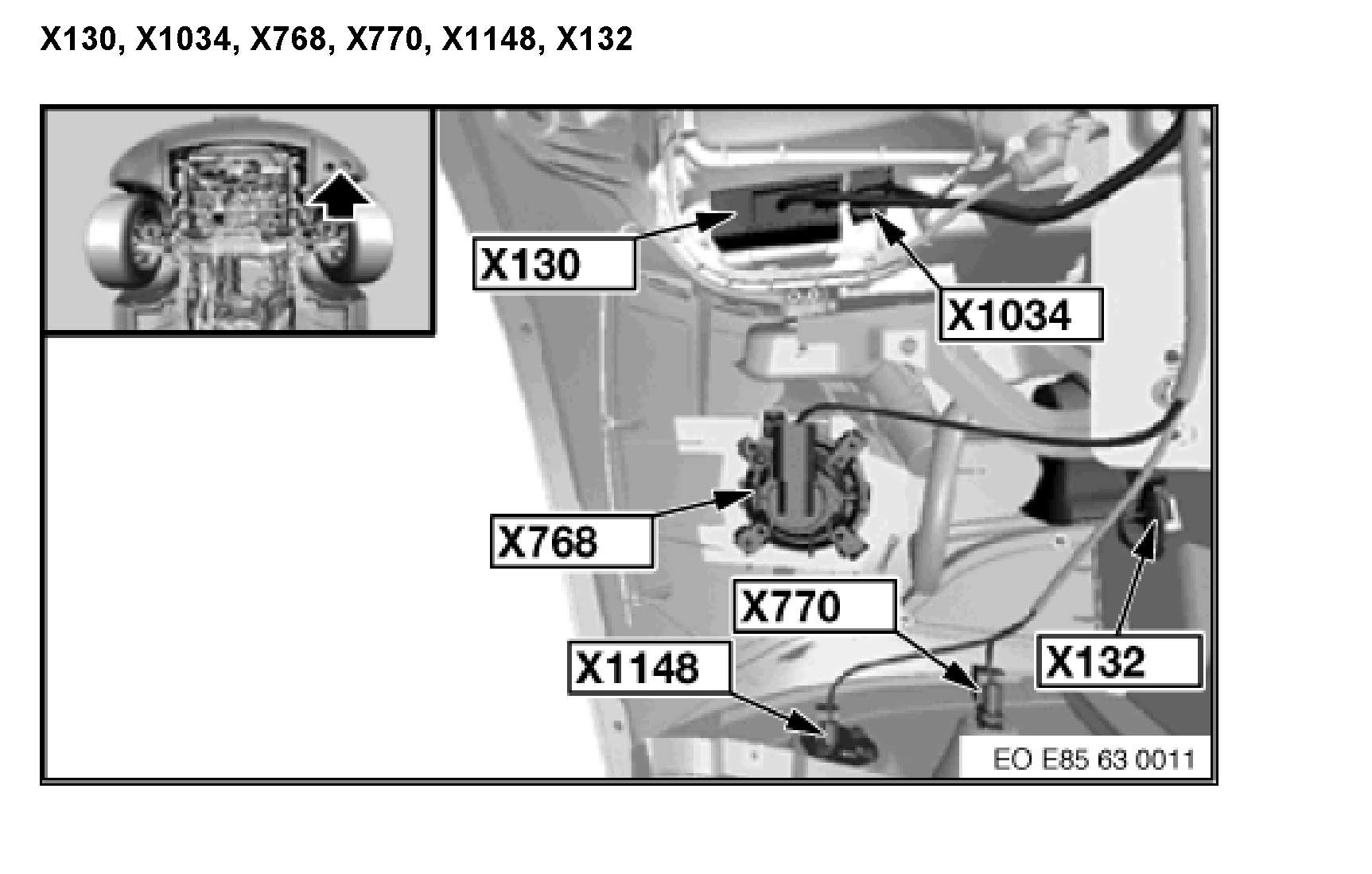 X130, X1034, X768, X770, X1148, X132

X130

X1034

X768

X770

X1148

X132

EO E85 63 0011