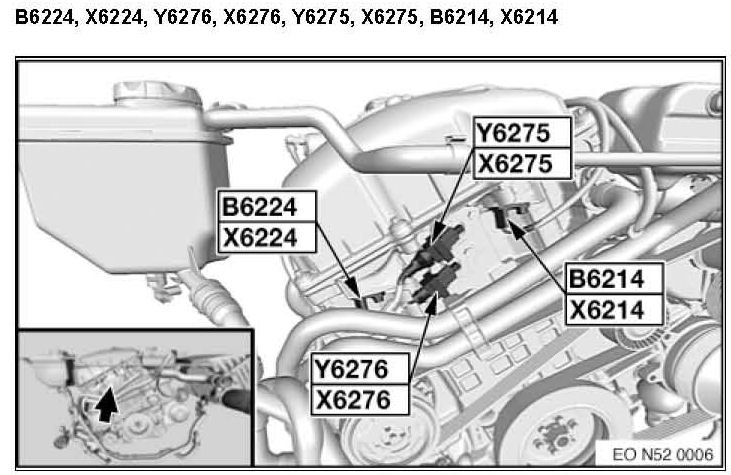 B6224, X6224, Y6276, X6276, Y6275, X6275, B6214, X6214

Y6275
X6275

B6224
X6224

B6214
X6214

Y6276
X6276

EO N52 0006