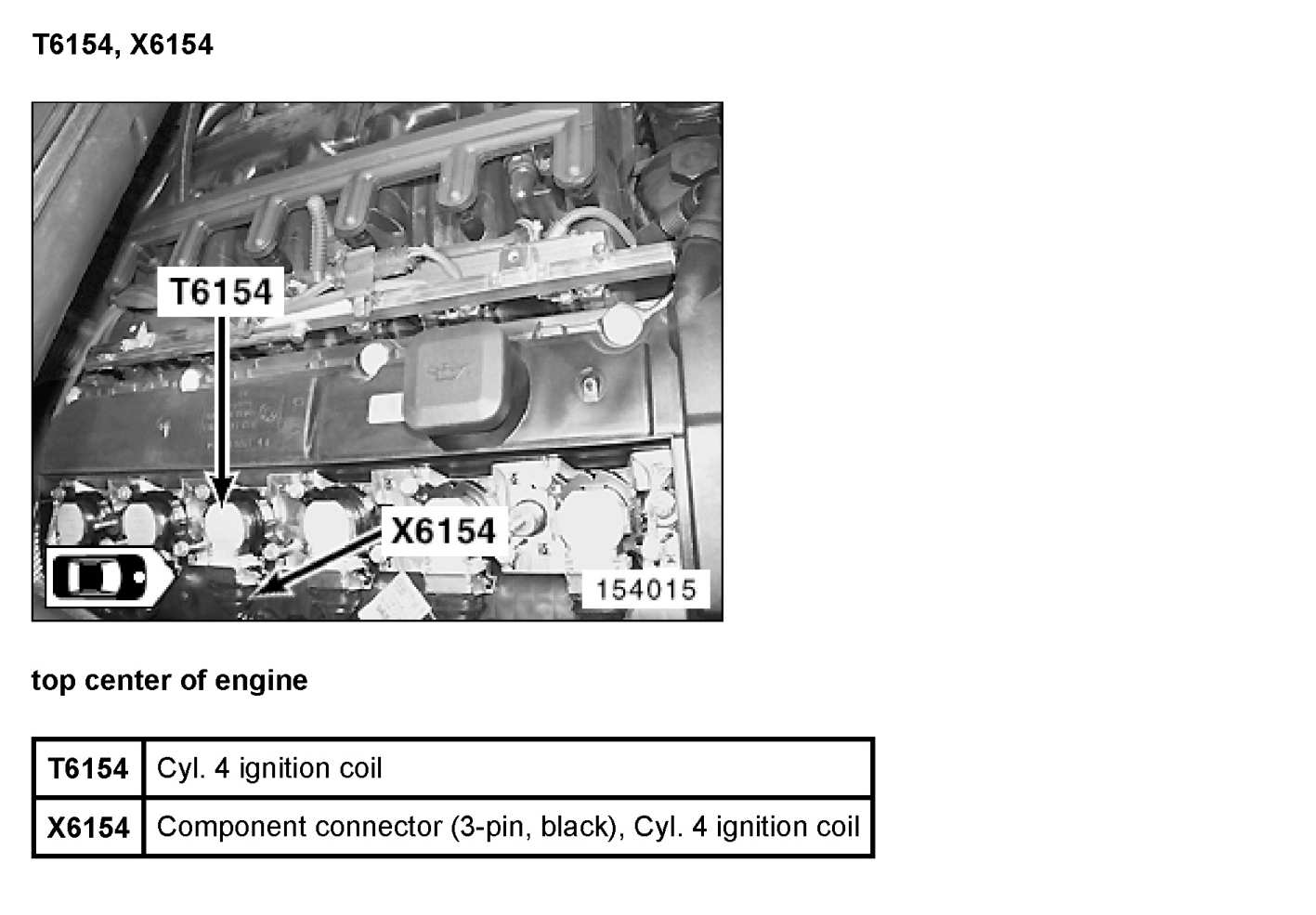 T6154, X6154

T6154

X6154

154015

top center of engine

| T6154 | Cyl. 4 ignition coil |
|---|---|
| X6154 | Component connector (3-pin, black), Cyl. 4 ignition coil |