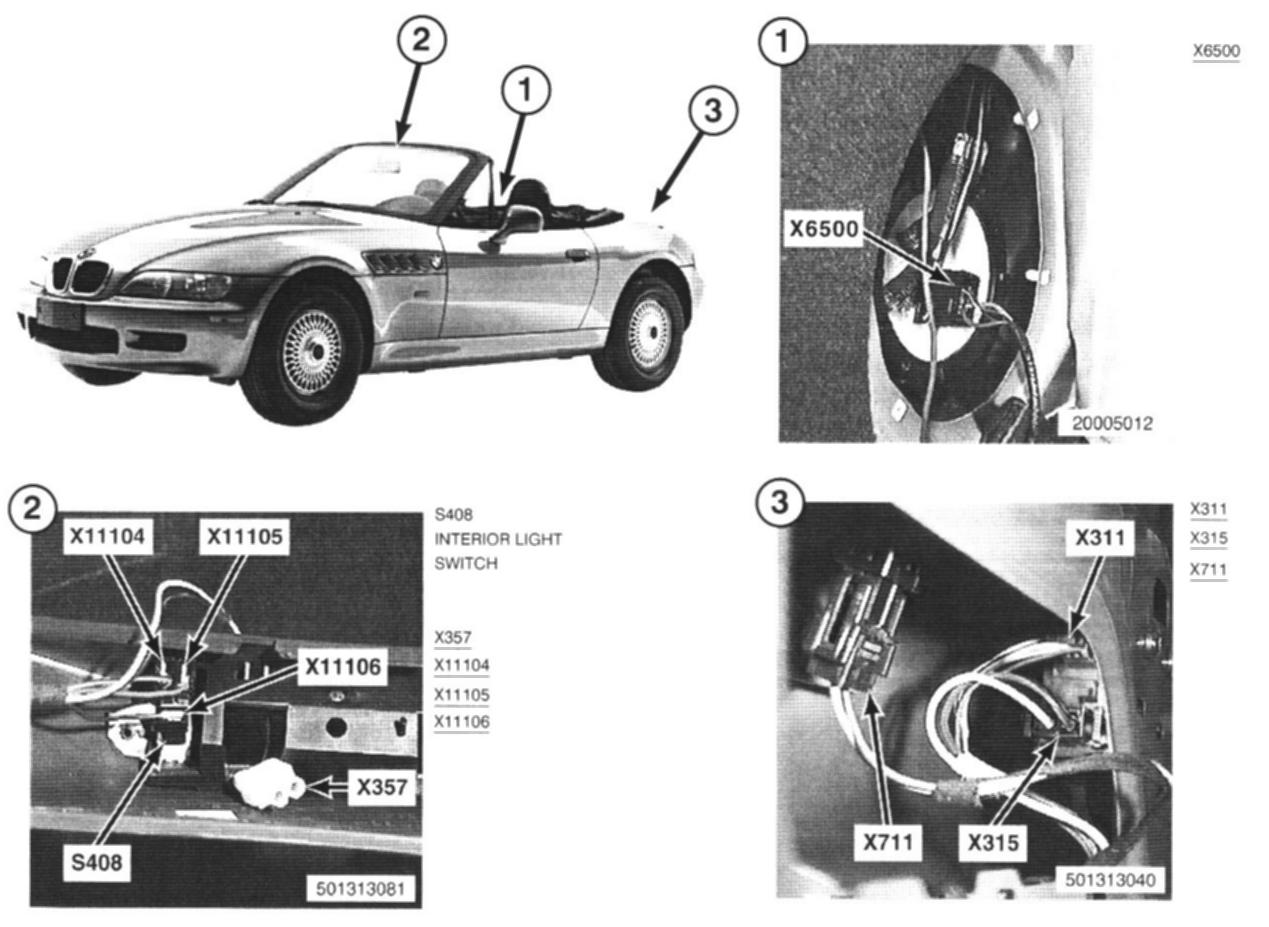 2

1

3

1

X6500

X6500

20005012

2

X11104

X11105

X11106

X357

S408

501313081

S408
INTERIOR LIGHT
SWITCH

X357
X11104
X11105
X11106

3

X311

X711

X315

501313040

X311
X315
X711