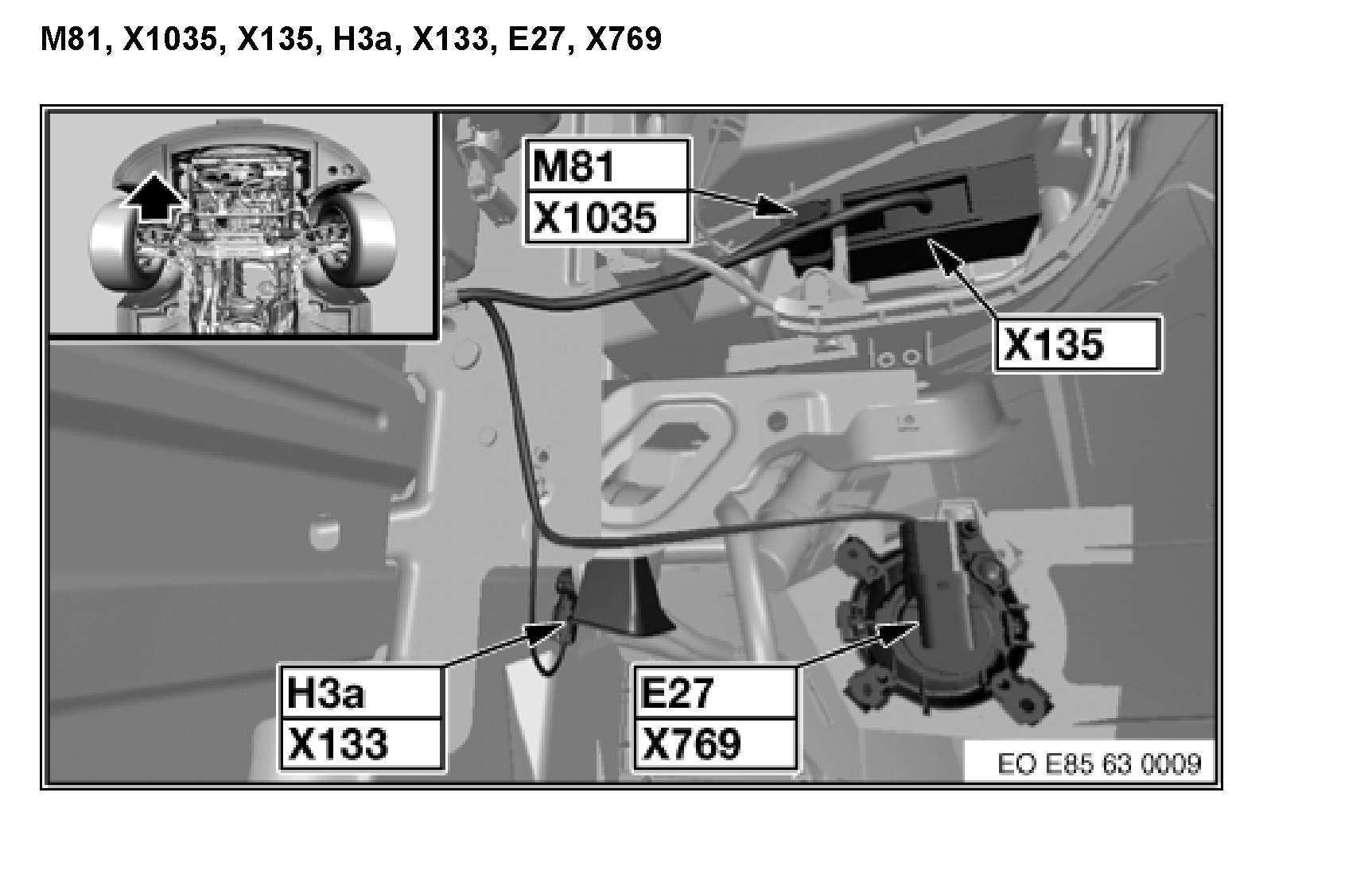 M81, X1035, X135, H3a, X133, E27, X769

M81
X1035

X135

H3a
X133

E27
X769

EO E85 63 0009