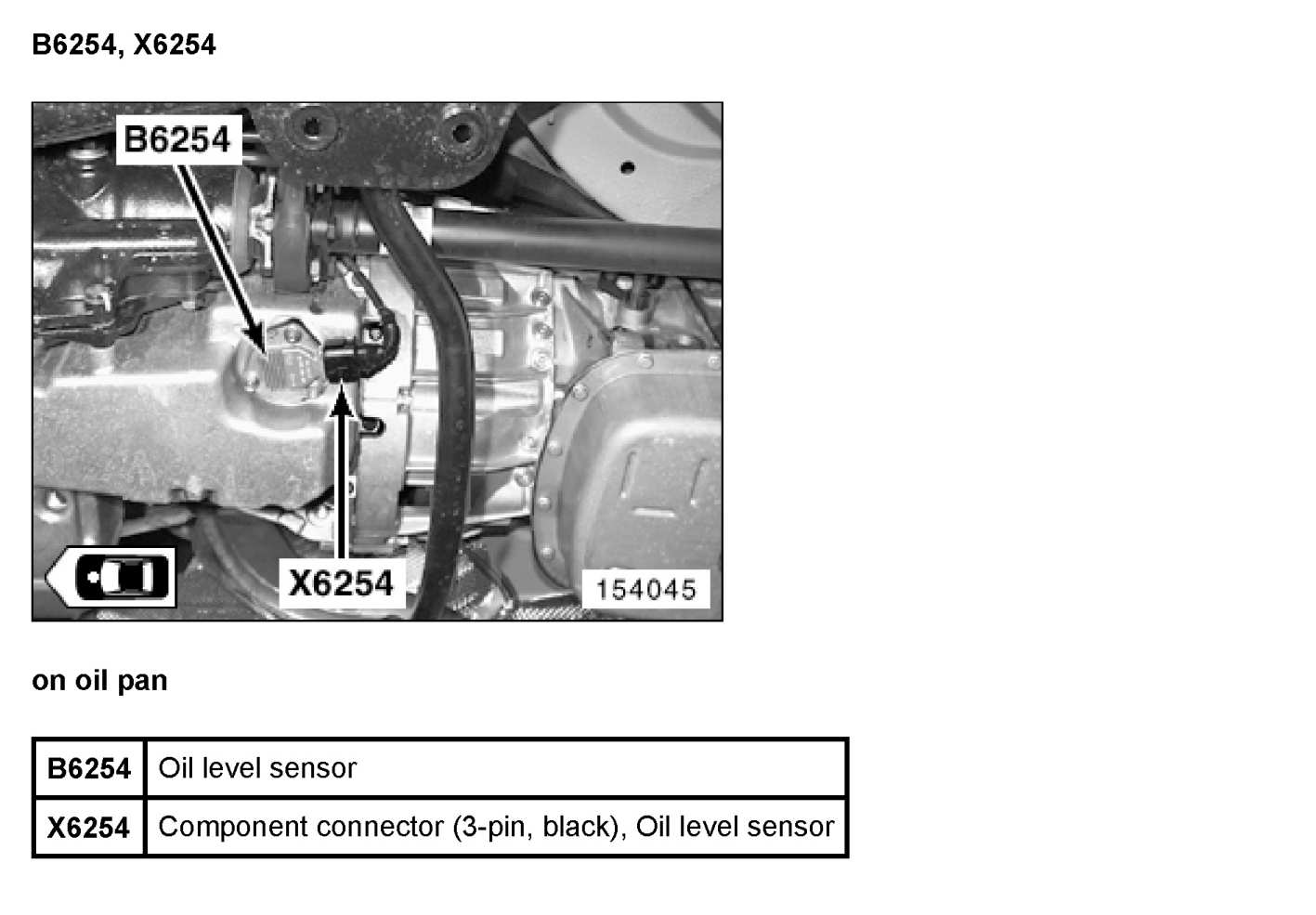 B6254, X6254

B6254

X6254

154045

on oil pan

| B6254 | Oil level sensor |
|---|---|
| X6254 | Component connector (3-pin, black), Oil level sensor |