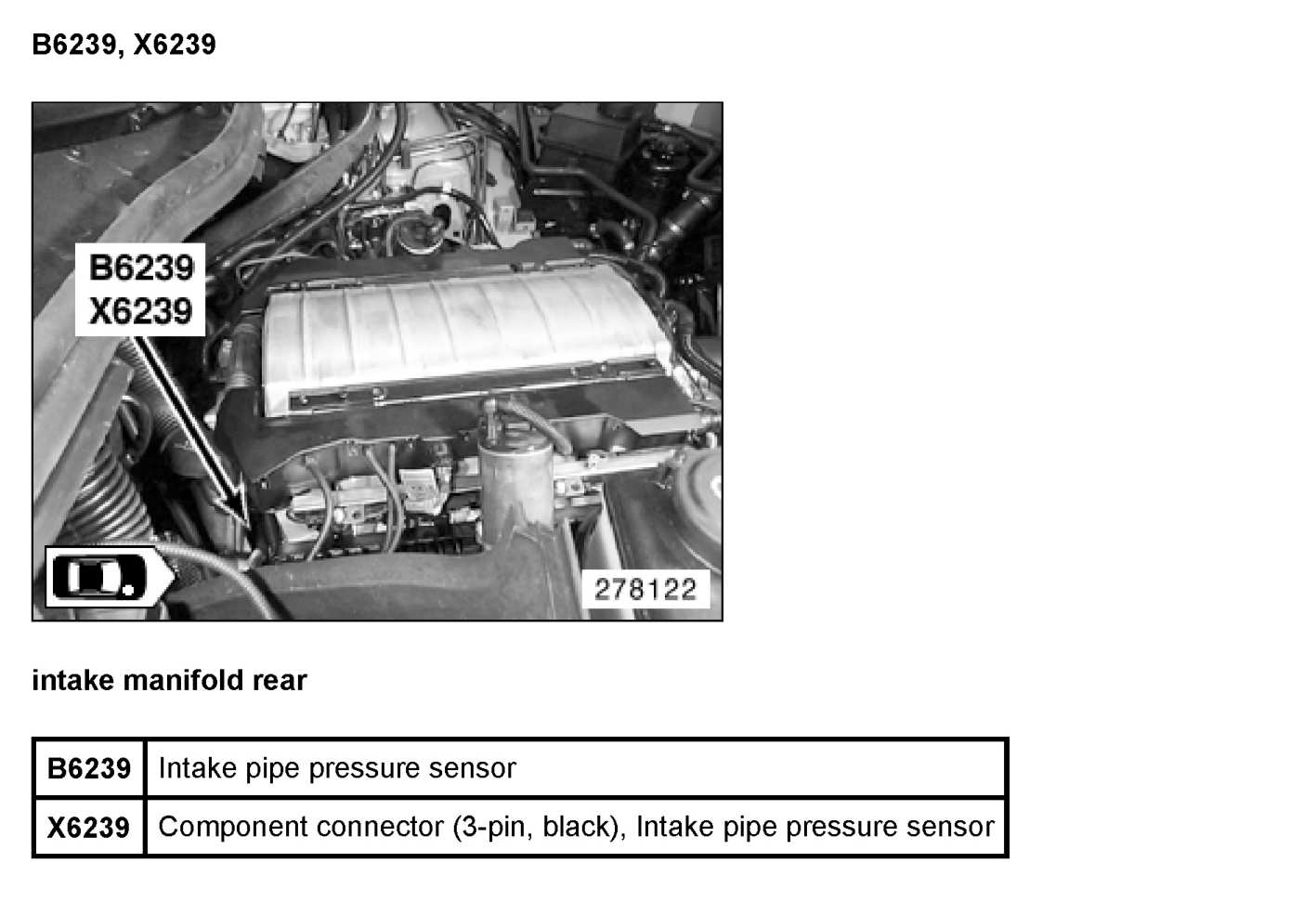 B6239, X6239

B6239
X6239

278122

intake manifold rear

| B6239 | Intake pipe pressure sensor |
|---|---|
| X6239 | Component connector (3-pin, black), Intake pipe pressure sensor |