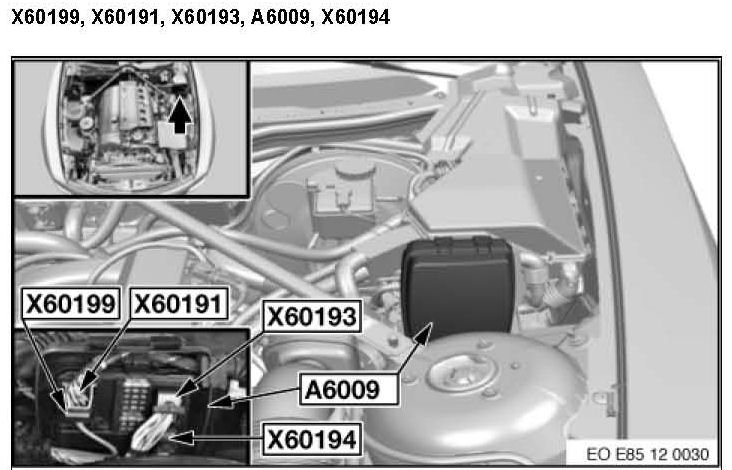 X60199, X60191, X60193, A6009, X60194

X60199
X60191
X60193
A6009
X60194

EO E85 12 0030