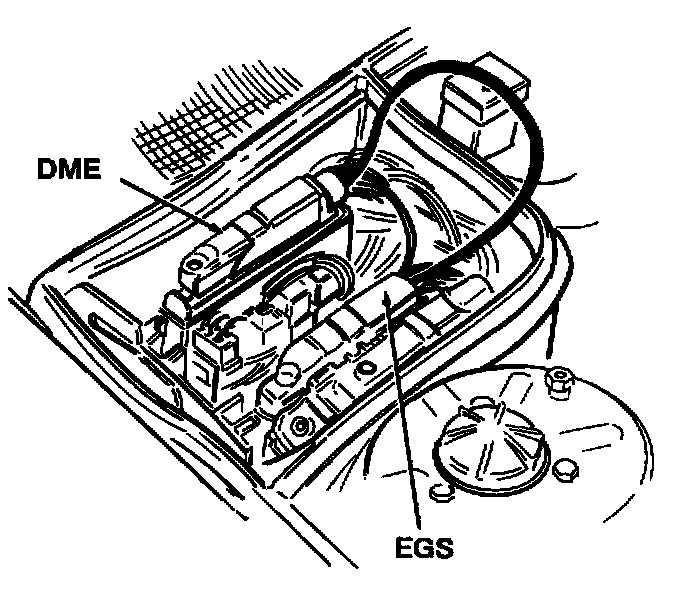 DME

EGS