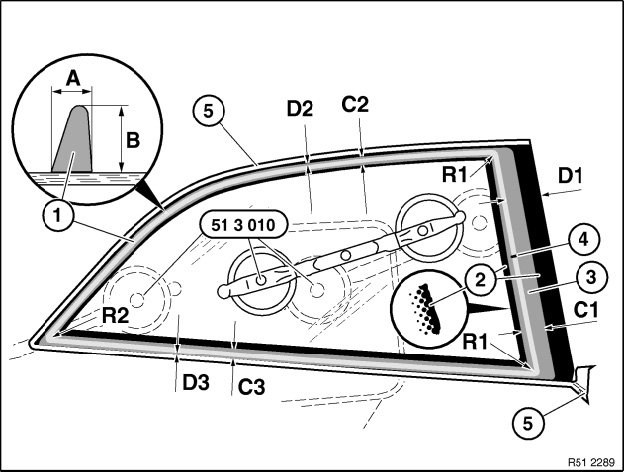 A
B
1
5
D2
C2
R1
D1
51 3 010
4
2
3
C1
R2
R1
D3
C3
5
R51 2289