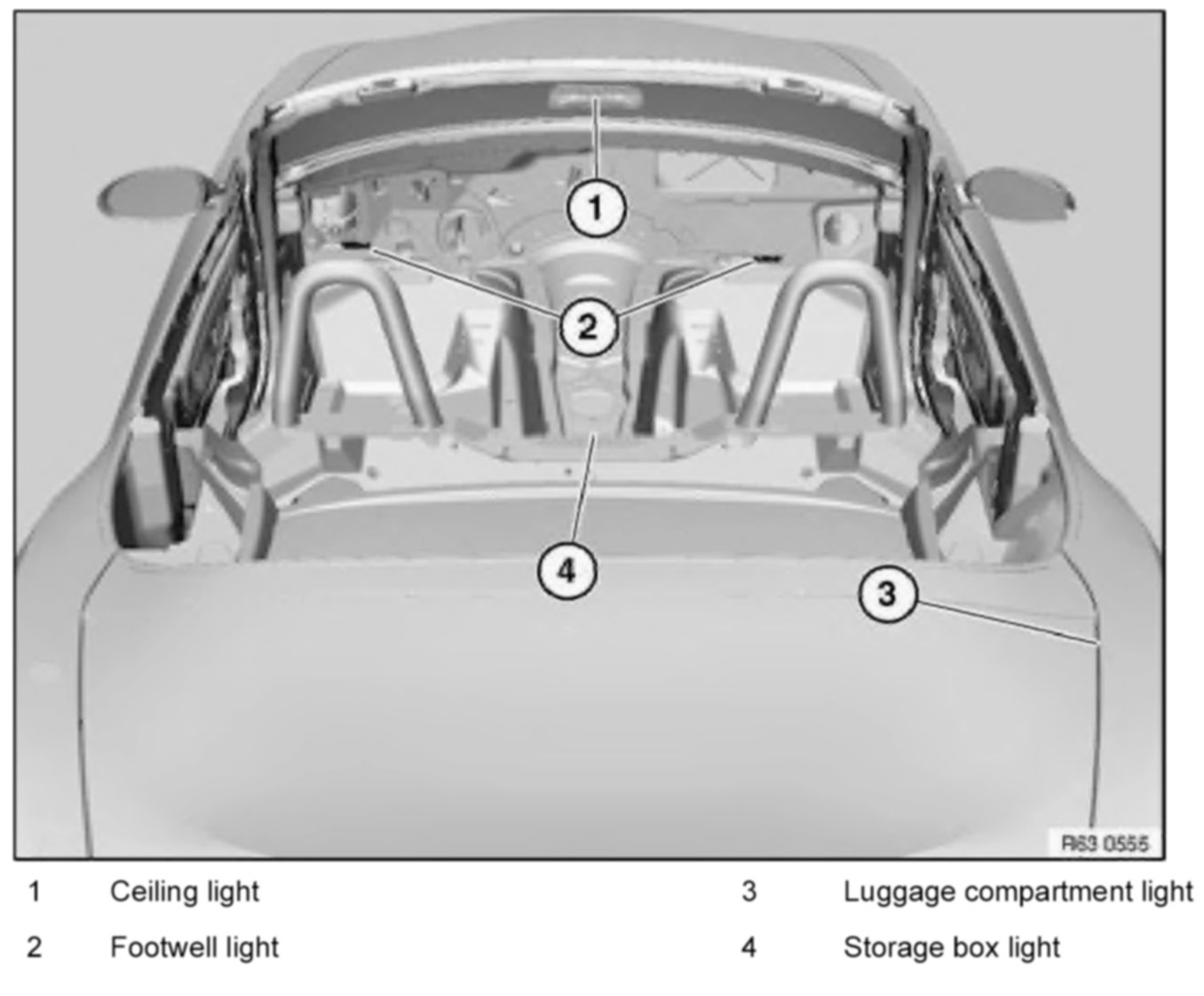 1

2

4

3

R63 0555

| 1 | Ceiling light | 3 | Luggage compartment light |
|---|---|---|---|
| 2 | Footwell light | 4 | Storage box light |