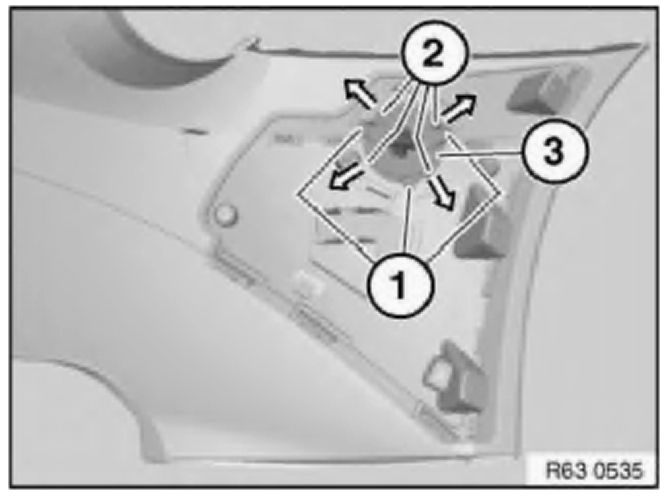 2
3
1
R63 0535