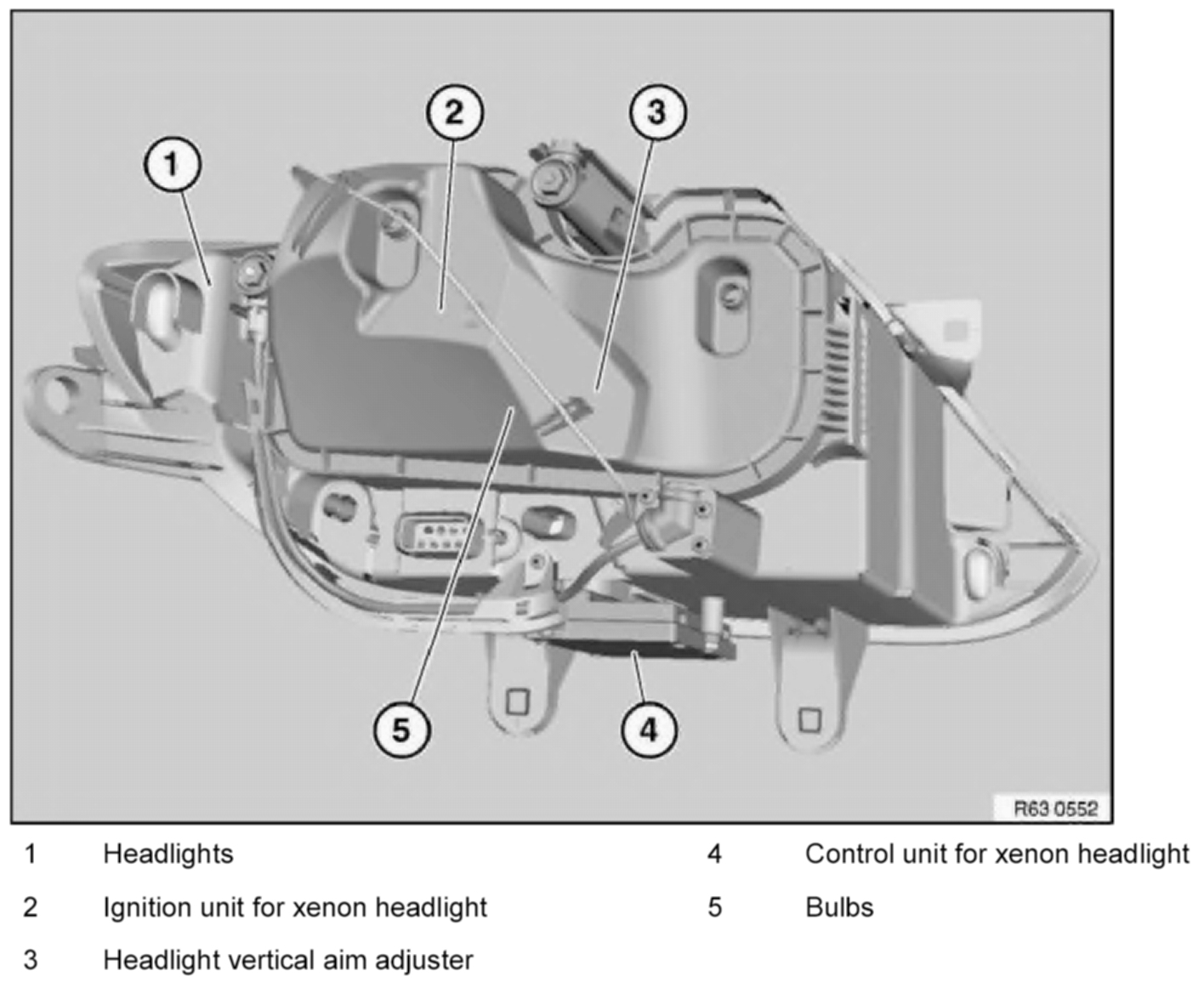 1
2
3
5
4
R63 0552

1 Headlights
2 Ignition unit for xenon headlight
3 Headlight vertical aim adjuster

4 Control unit for xenon headlight
5 Bulbs