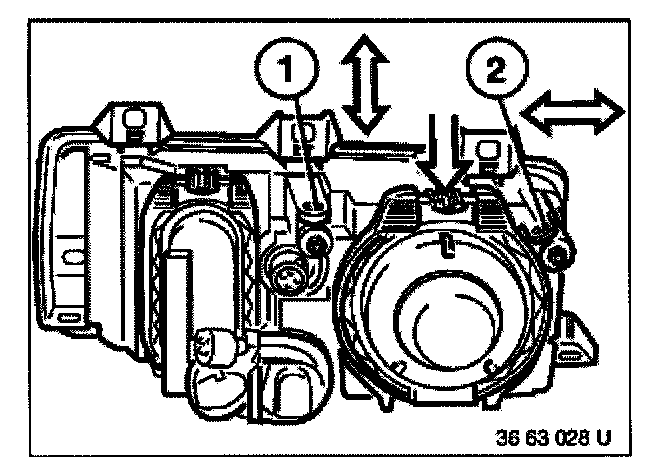 1
2
36 63 028 U