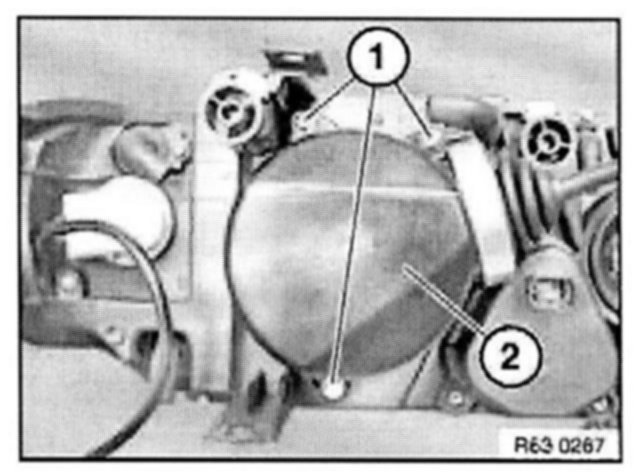 1
2
R63 0267