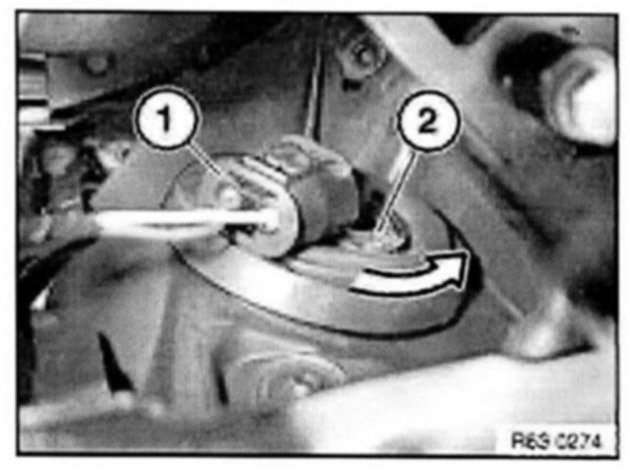 1
2
R63 0274