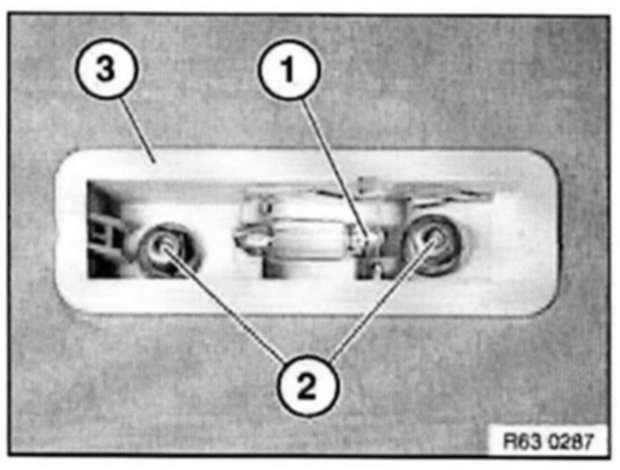 3
1
2
R63 0287