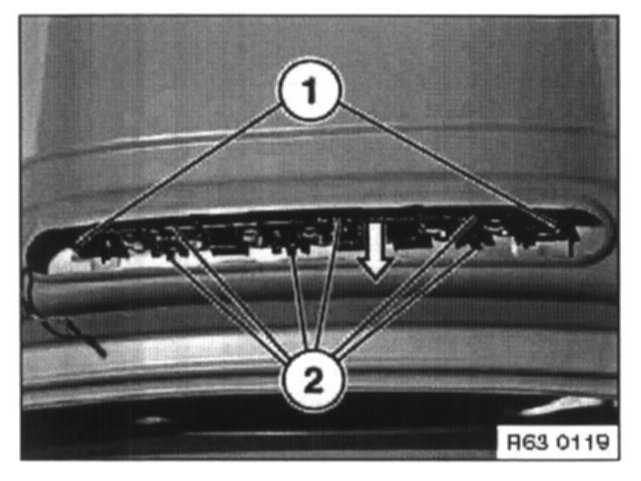 1

2

R63 0119