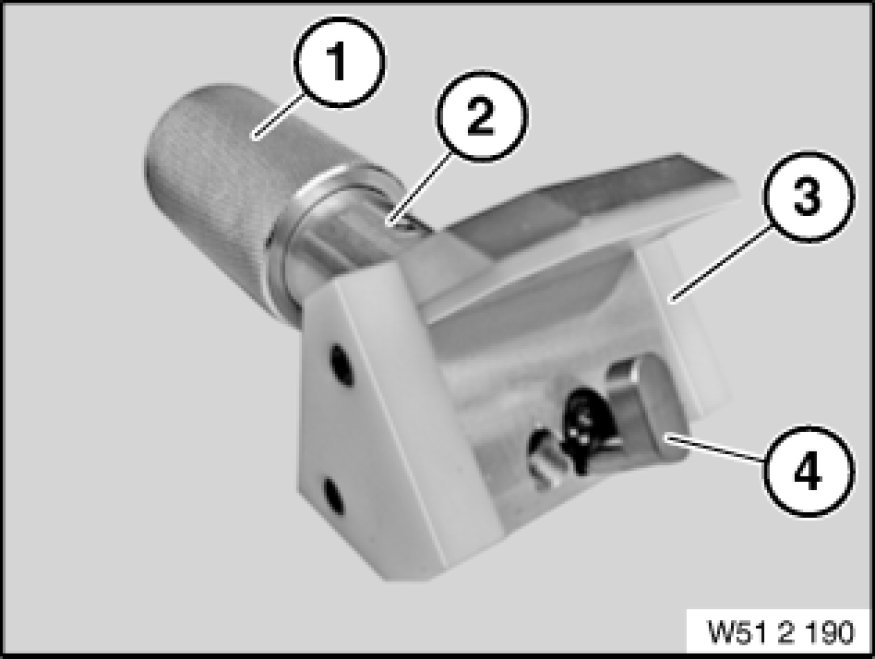 1
2
3
4
W51 2 190