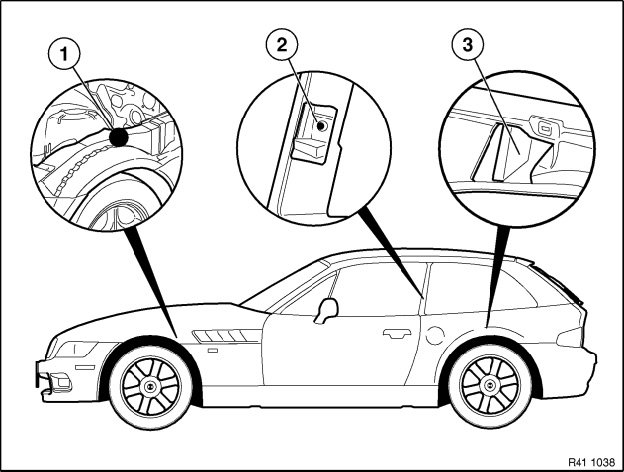 1
2
3
R41 1038