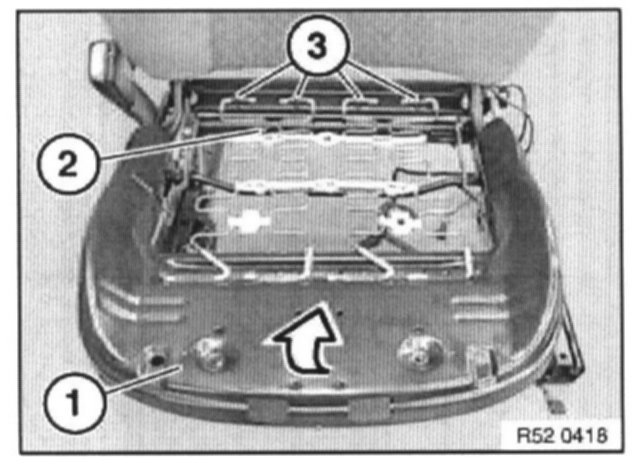 3
2
1
R52 0418