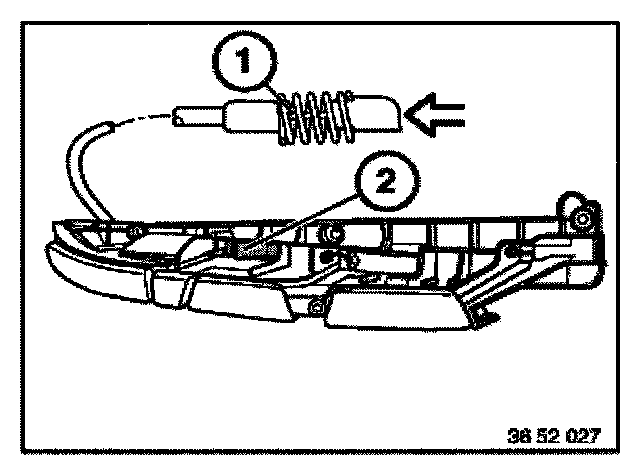 1
2
36 52 027