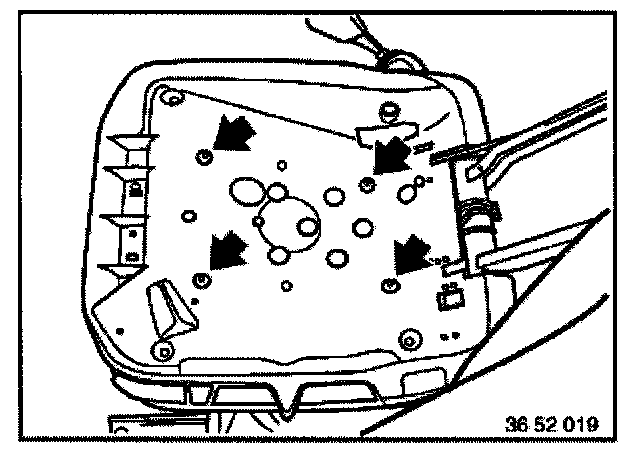 36 52 019