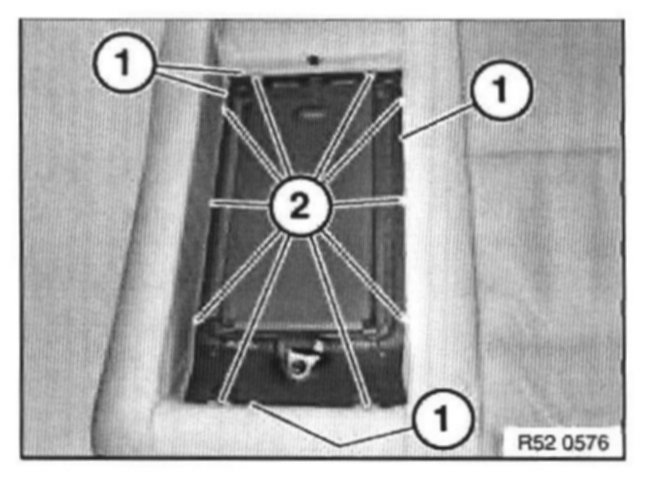 1
1
2
1
R52 0576