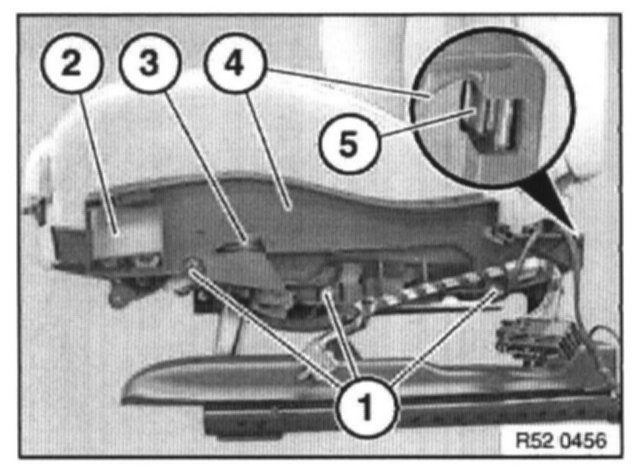 2
3
4
5
1
R52 0456