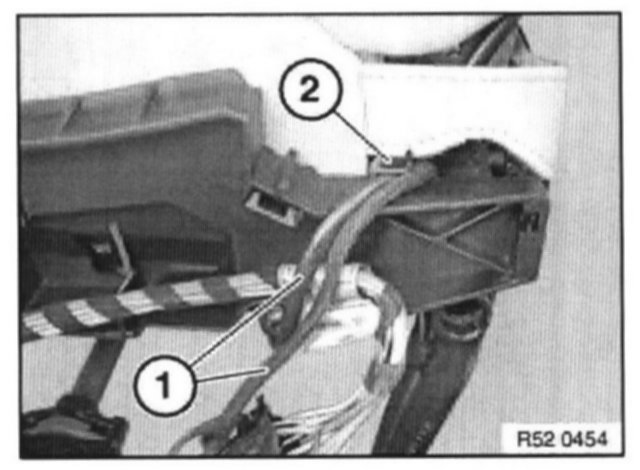 2

1

R52 0454