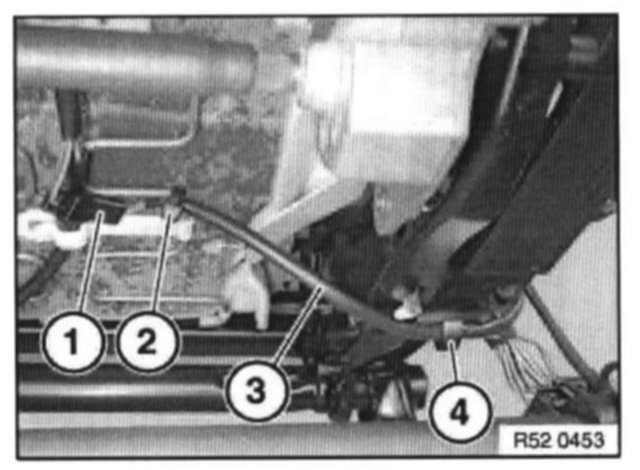 1
2
3
4
R52 0453