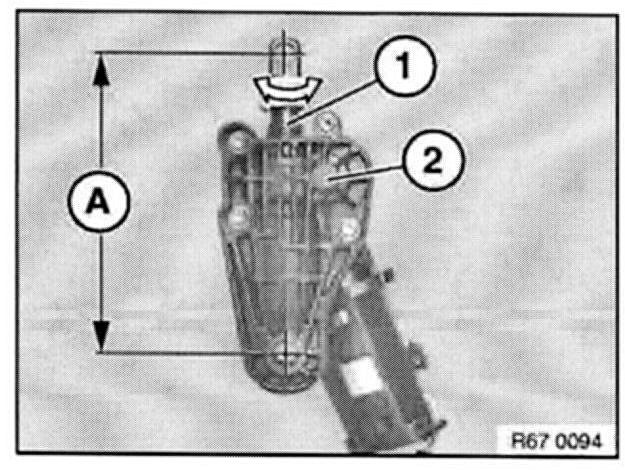 1
2
A
R67 0094