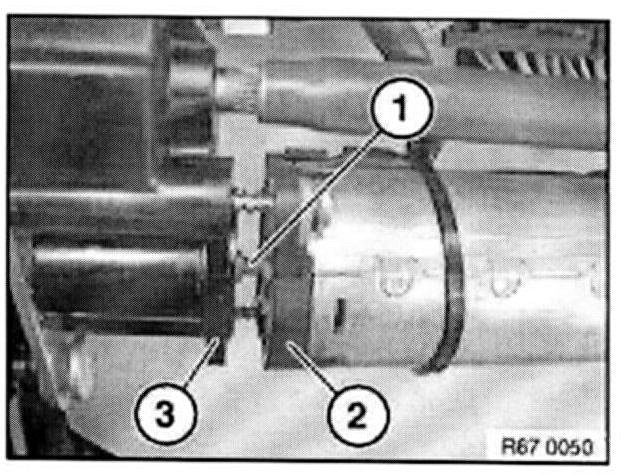 1

3

2

R67 0050