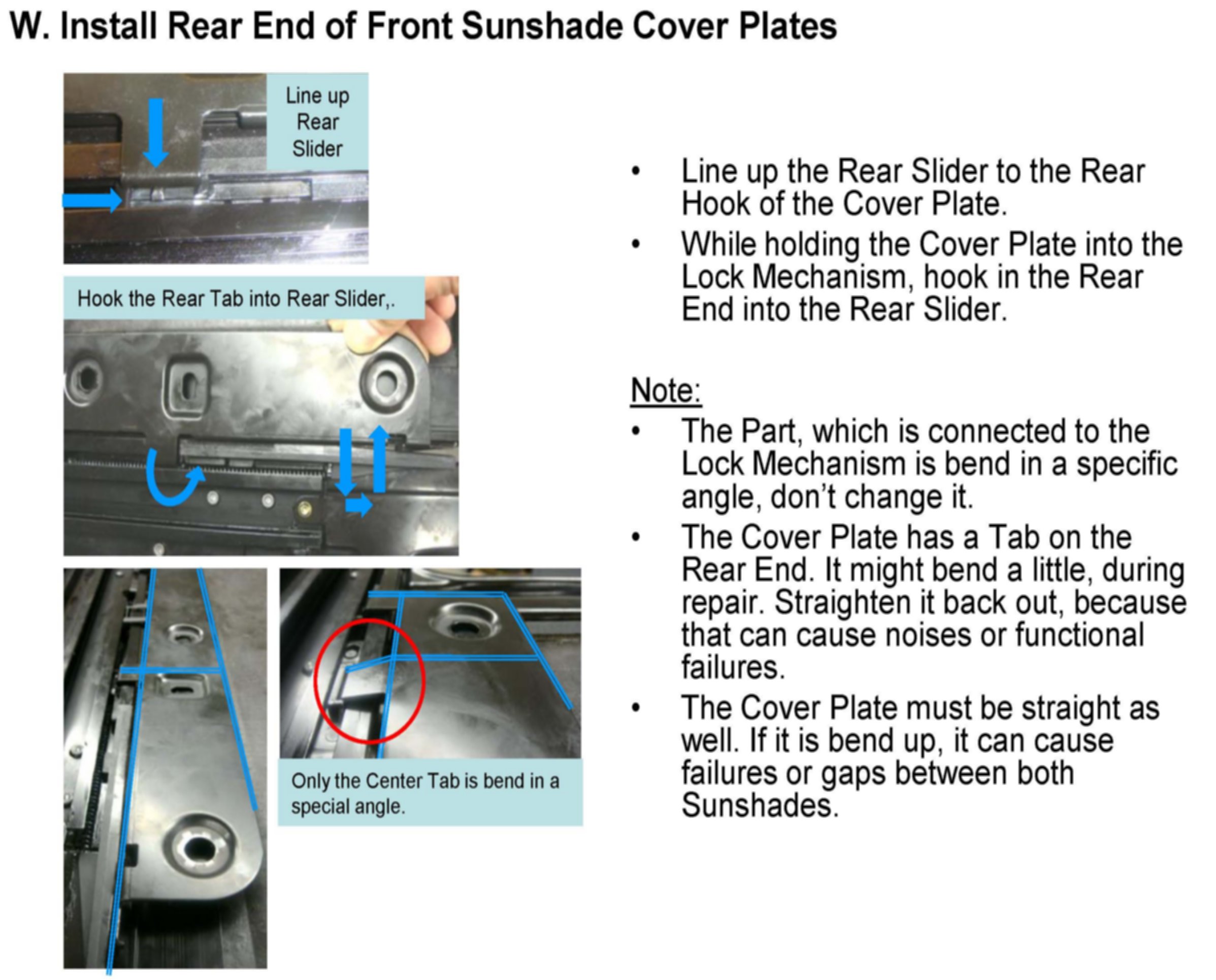 W. Install Rear End of Front Sunshade Cover Plates

Line up Rear Slider

Hook the Rear Tab into Rear Slider,.

Only the Center Tab is bend in a special angle.

• Line up the Rear Slider to the Rear Hook of the Cover Plate.
• While holding the Cover Plate into the Lock Mechanism, hook in the Rear End into the Rear Slider.

Note:
• The Part, which is connected to the Lock Mechanism is bend in a specific angle, don't change it.
• The Cover Plate has a Tab on the Rear End. It might bend a little, during repair. Straighten it back out, because that can cause noises or functional failures.
• The Cover Plate must be straight as well. If it is bend up, it can cause failures or gaps between both Sunshades.