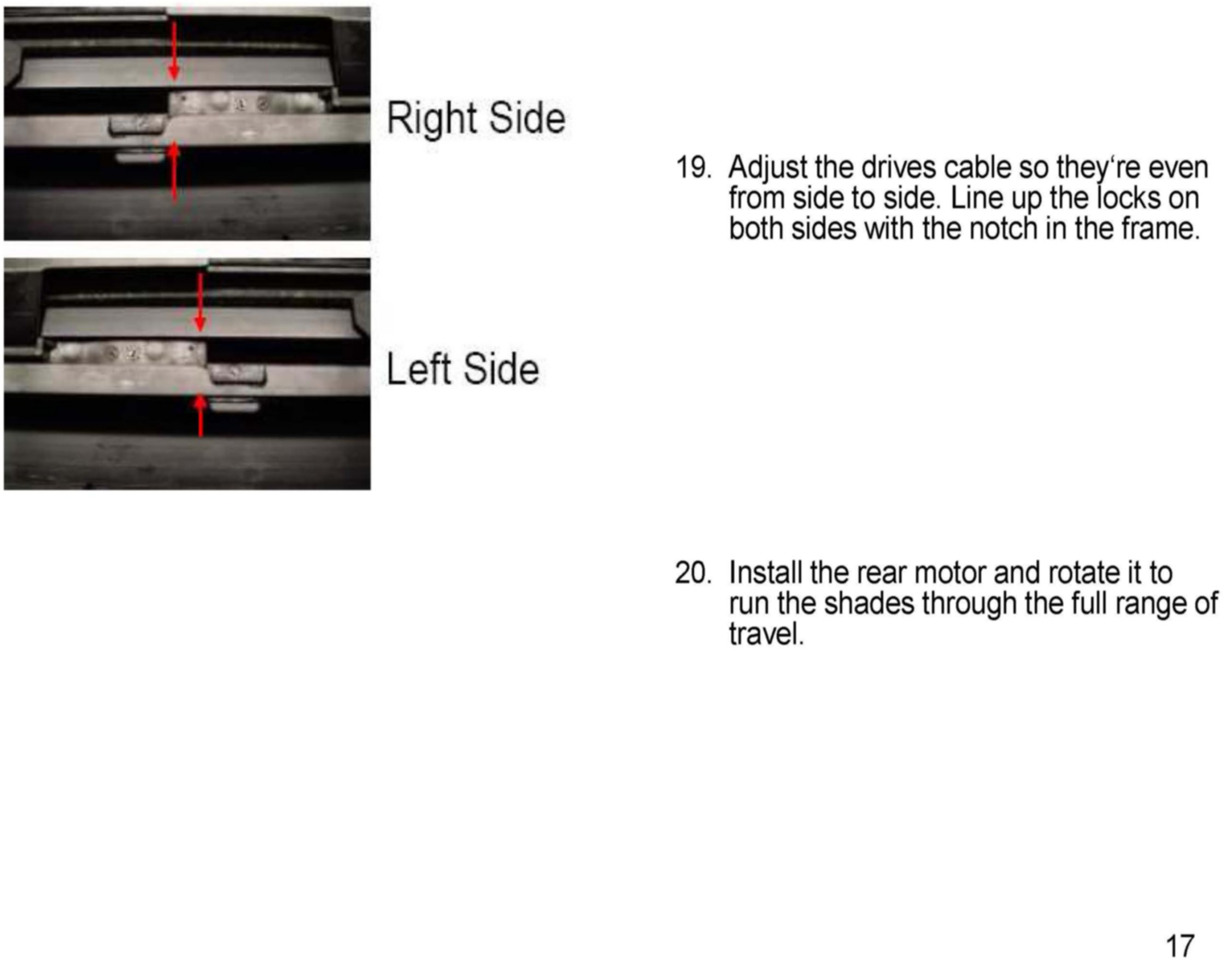 Right Side

Left Side

19. Adjust the drives cable so they‘re even from side to side. Line up the locks on both sides with the notch in the frame.

20. Install the rear motor and rotate it to run the shades through the full range of travel.

17