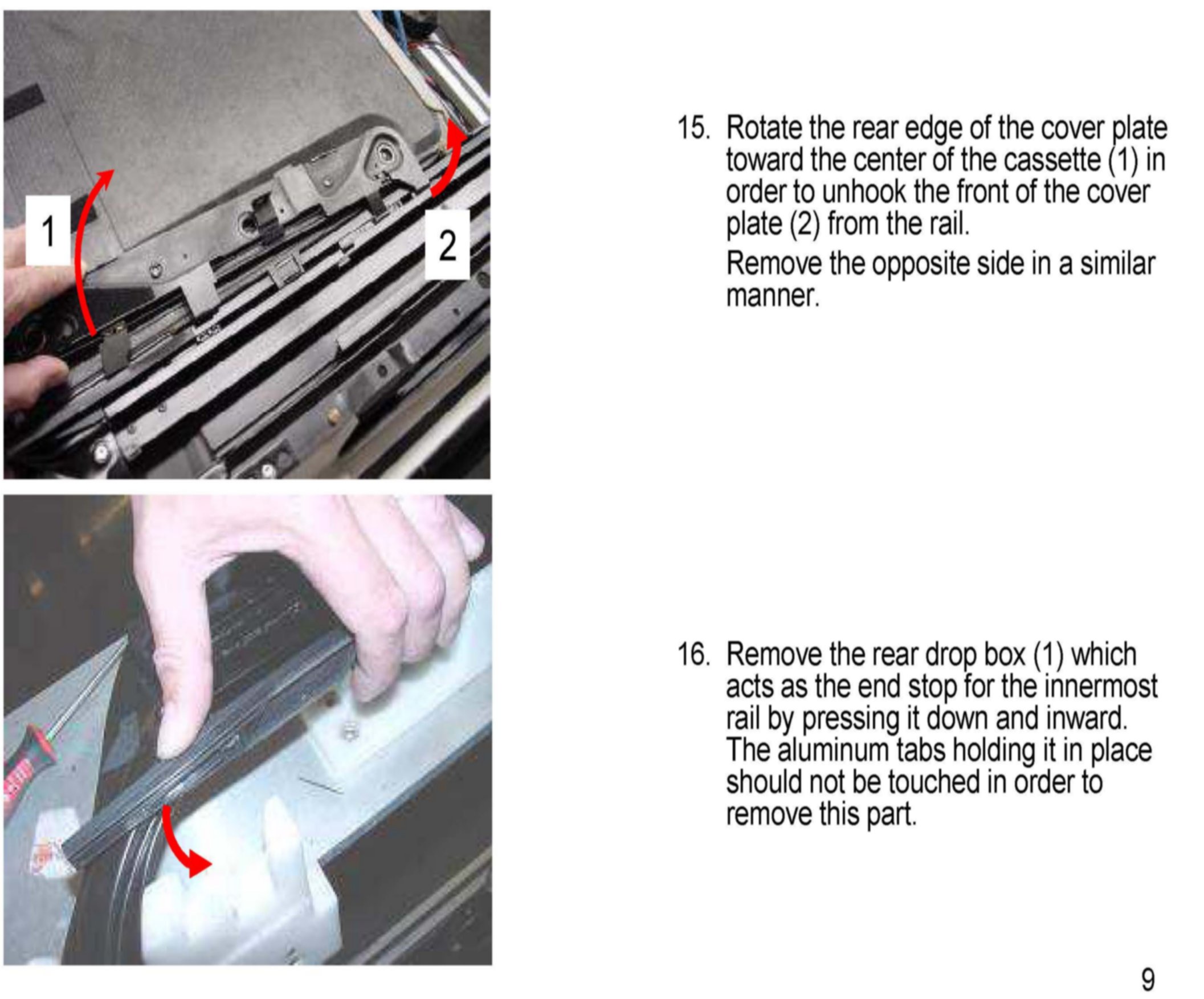 1

2

15. Rotate the rear edge of the cover plate toward the center of the cassette (1) in order to unhook the front of the cover plate (2) from the rail.

Remove the opposite side in a similar manner.

16. Remove the rear drop box (1) which acts as the end stop for the innermost rail by pressing it down and inward. The aluminum tabs holding it in place should not be touched in order to remove this part.

9