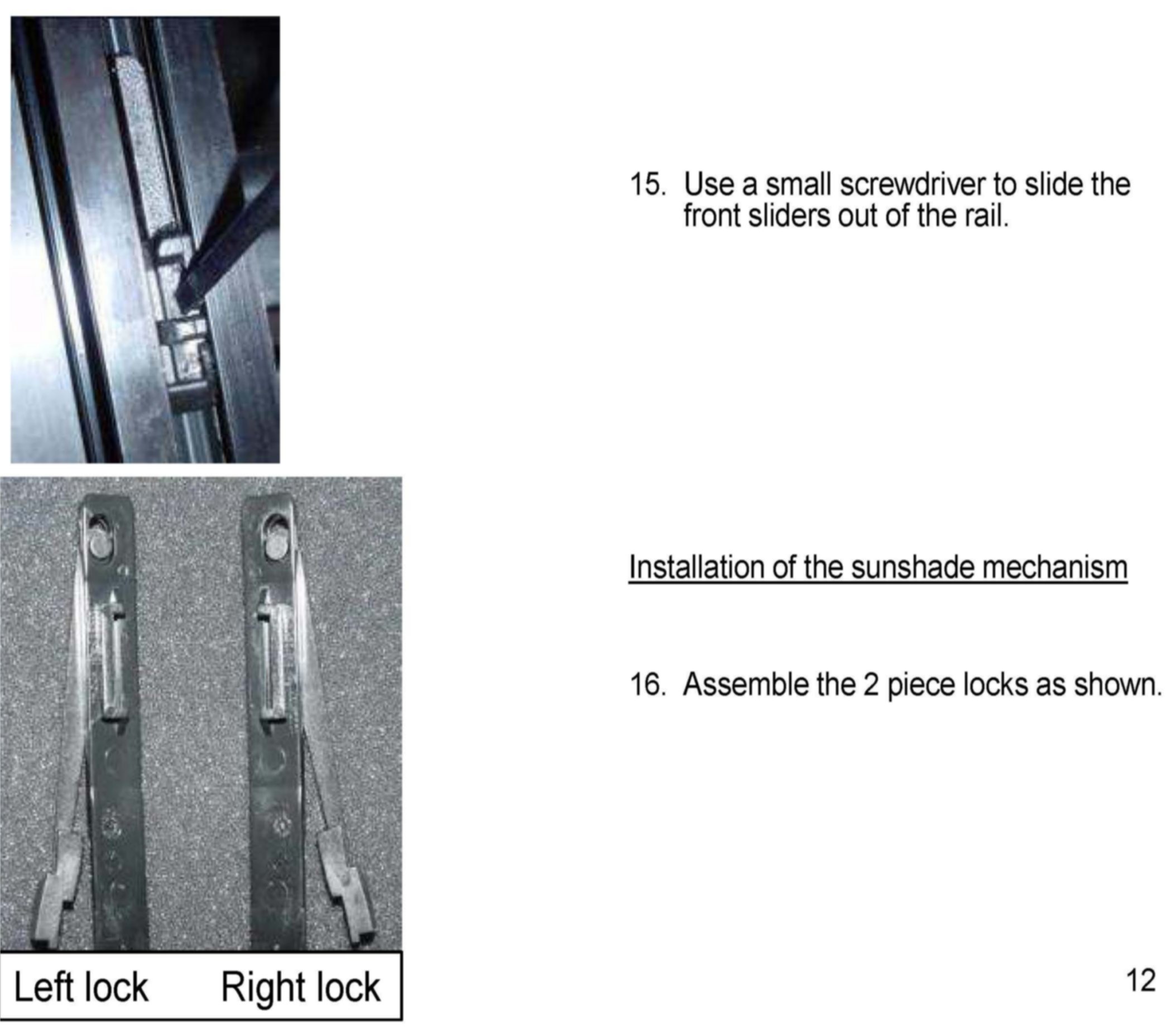 15. Use a small screwdriver to slide the front sliders out of the rail.

Installation of the sunshade mechanism

16. Assemble the 2 piece locks as shown.

Left lock Right lock

12