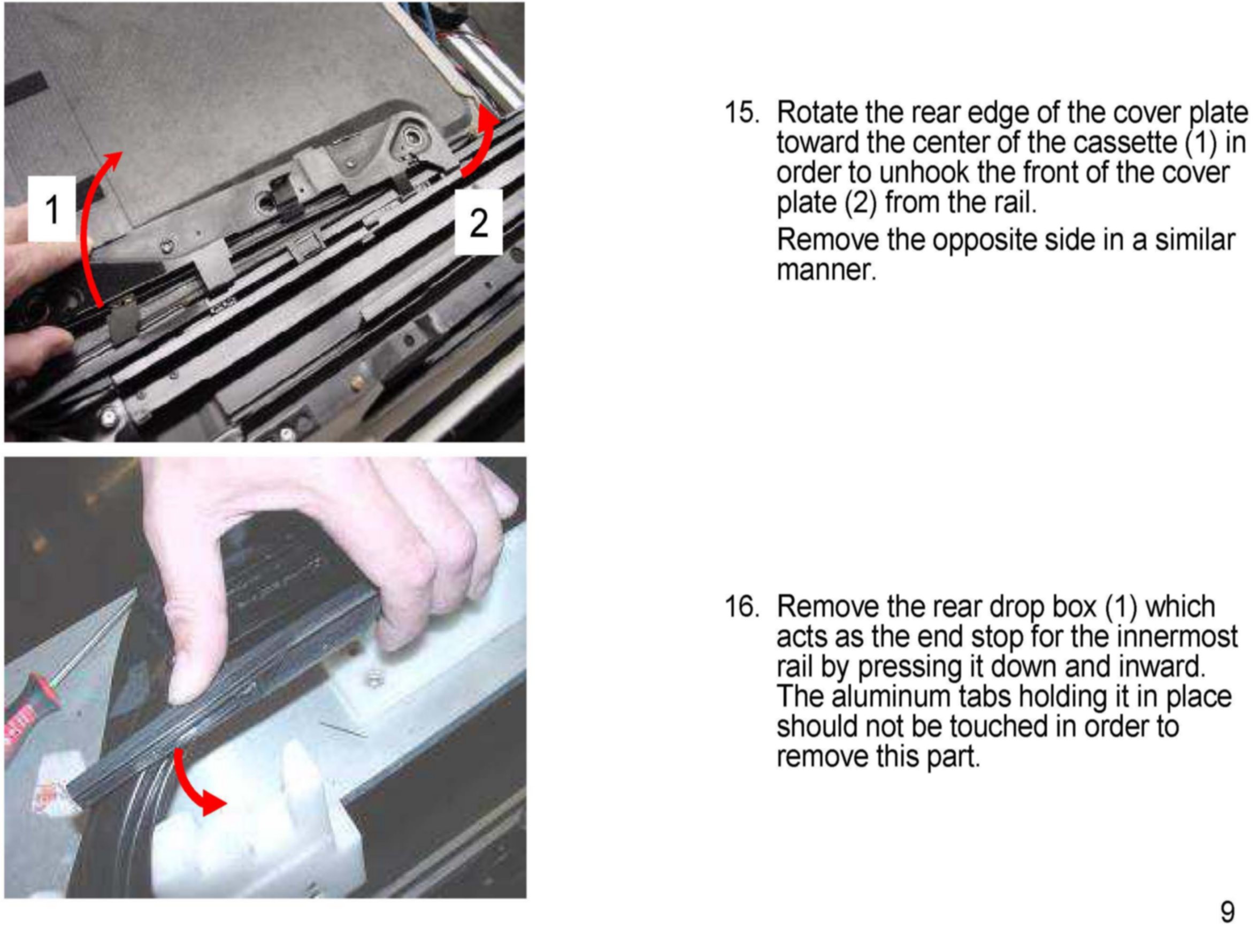 1

2

15. Rotate the rear edge of the cover plate toward the center of the cassette (1) in order to unhook the front of the cover plate (2) from the rail.

Remove the opposite side in a similar manner.

16. Remove the rear drop box (1) which acts as the end stop for the innermost rail by pressing it down and inward. The aluminum tabs holding it in place should not be touched in order to remove this part.

9