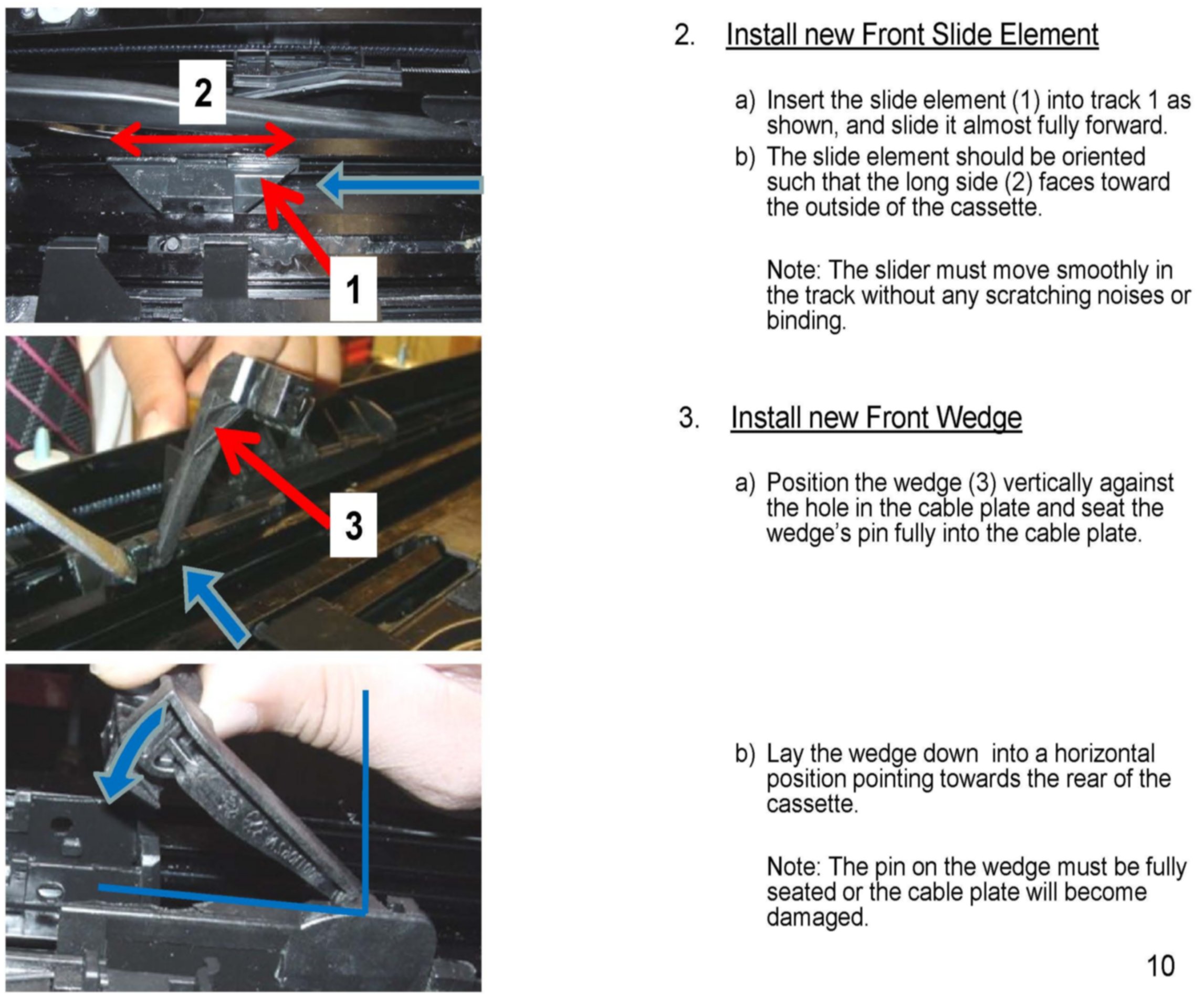 2

1

3

2. Install new Front Slide Element

a) Insert the slide element (1) into track 1 as shown, and slide it almost fully forward.

b) The slide element should be oriented such that the long side (2) faces toward the outside of the cassette.

Note: The slider must move smoothly in the track without any scratching noises or binding.

3. Install new Front Wedge

a) Position the wedge (3) vertically against the hole in the cable plate and seat the wedge's pin fully into the cable plate.

b) Lay the wedge down into a horizontal position pointing towards the rear of the cassette.

Note: The pin on the wedge must be fully seated or the cable plate will become damaged.

10