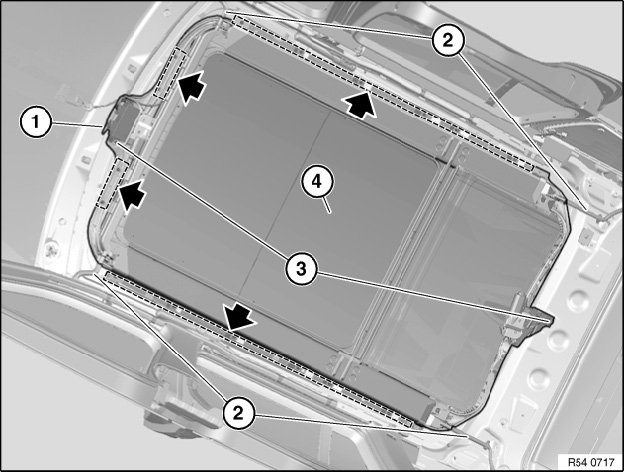 2
1
4
3
2
R54 0717