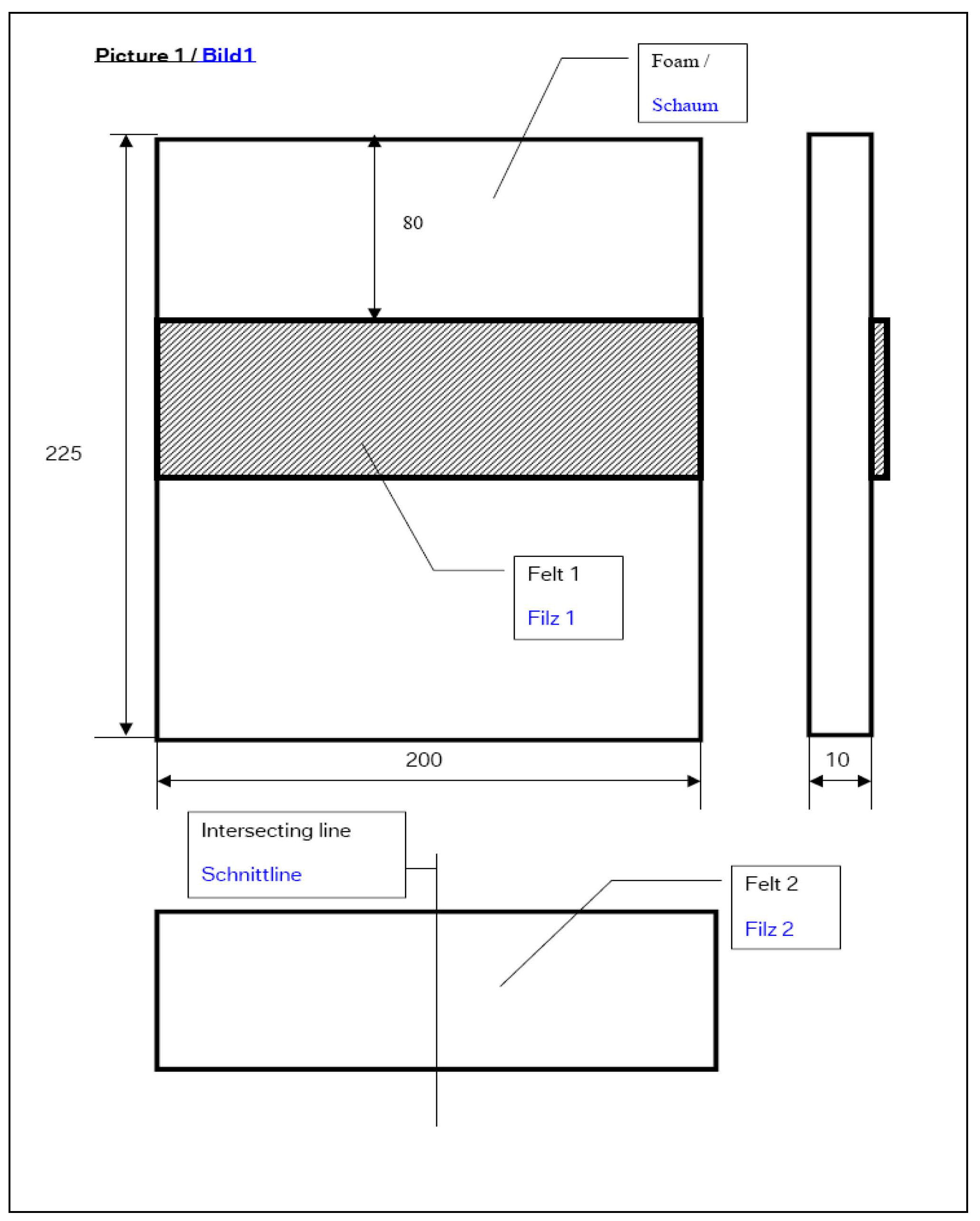 Picture 1 / Bild1

Foam /

Schaum

80

225

Felt 1

Filz 1

200

10

Intersecting line

Schnittline

Felt 2

Filz 2