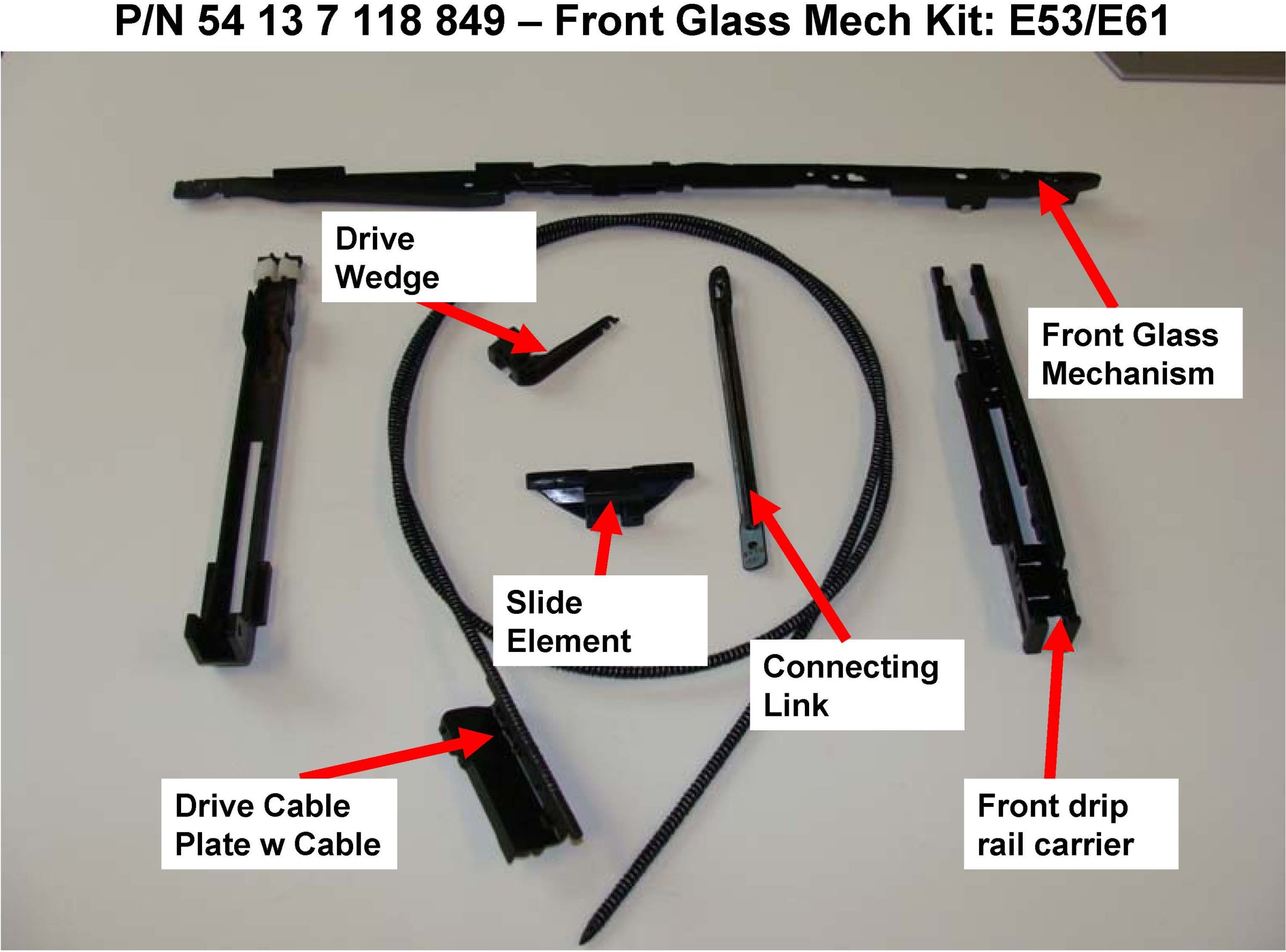 P/N 54 13 7 118 849 – Front Glass Mech Kit: E53/E61

Drive Wedge

Front Glass Mechanism

Slide Element

Connecting Link

Drive Cable Plate w Cable

Front drip rail carrier