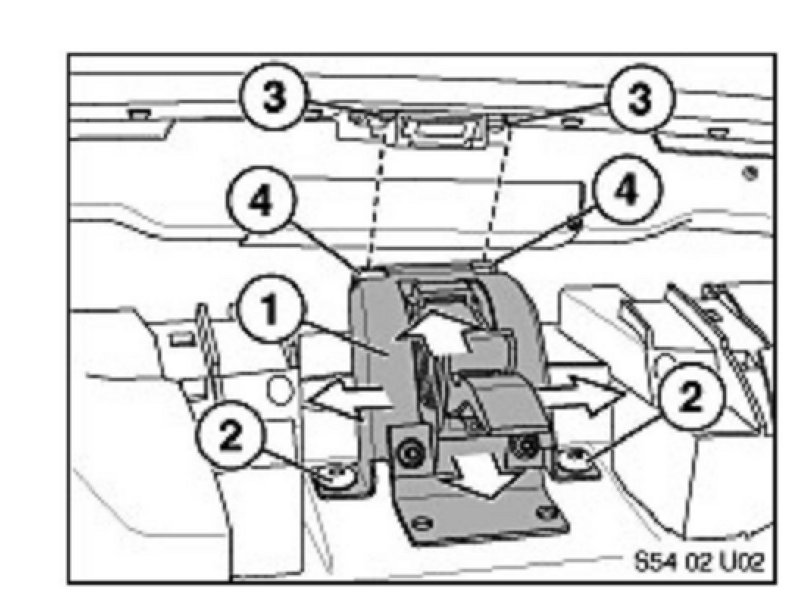 3
3
4
4
1
2
2
S54 02 U02