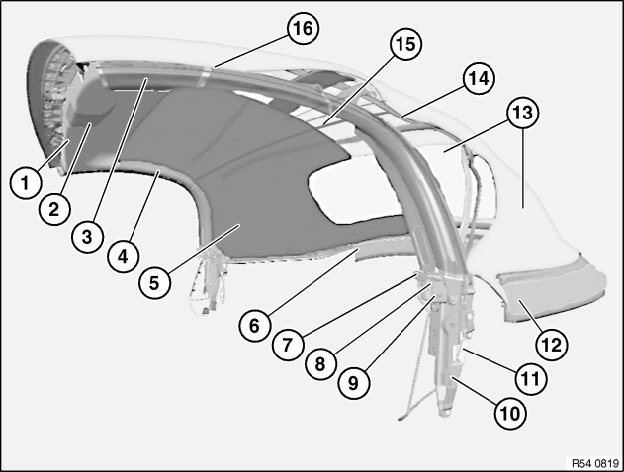 16
15
14
13
1
2
3
4
5
6
7
8
9
10
11
12
R54 0819