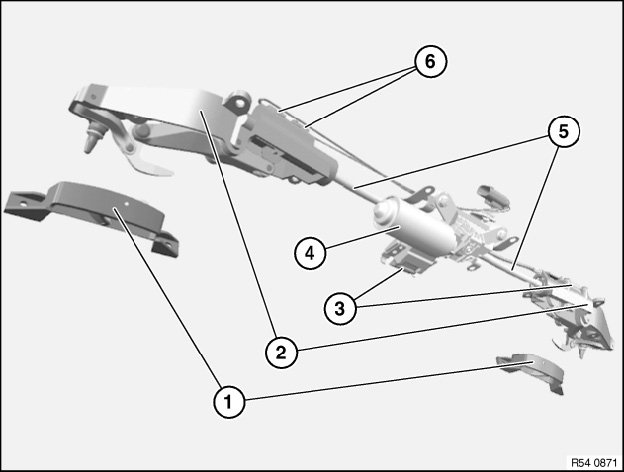 6
5
4
3
2
1
R54 0871