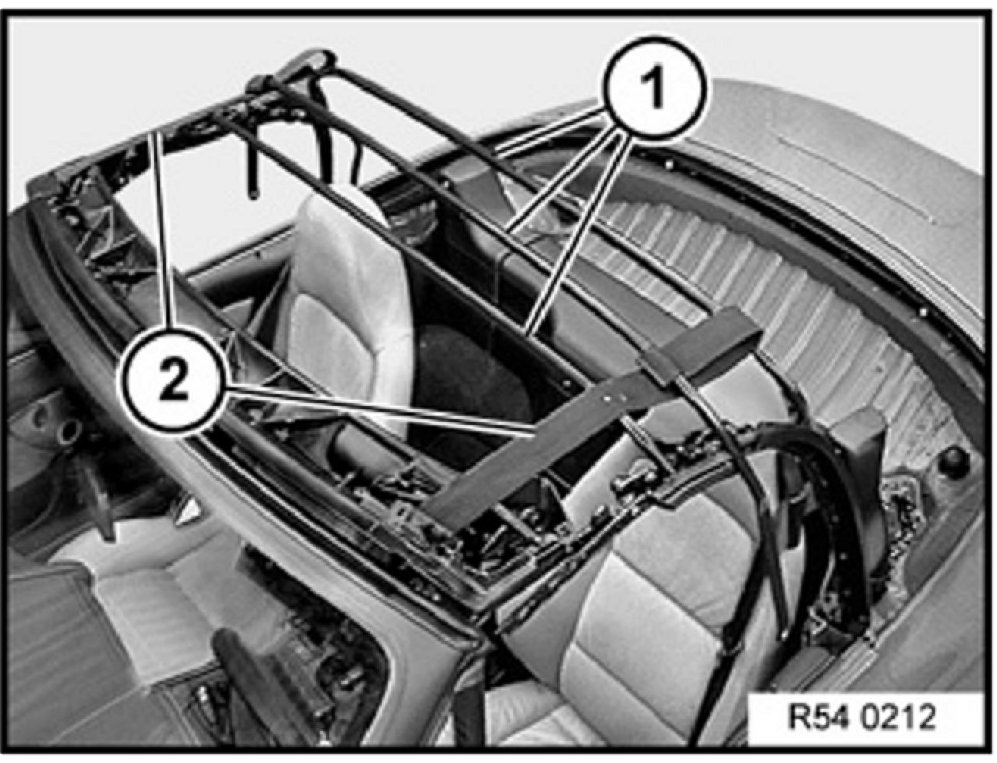 1
2
R54 0212