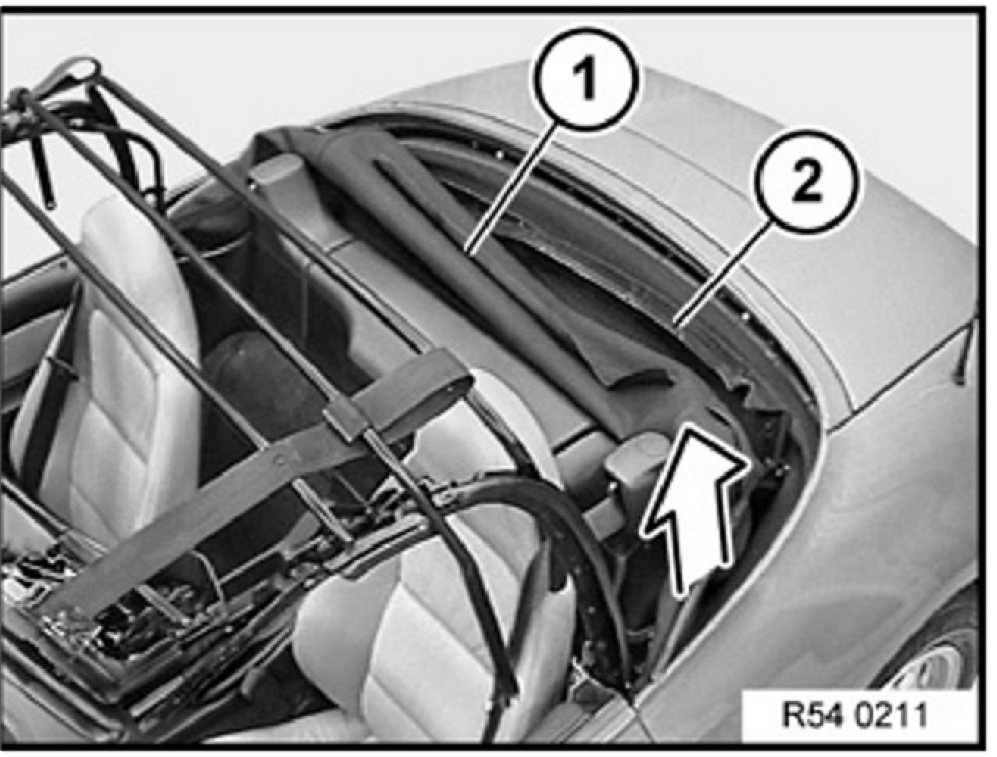 1

2

R54 0211