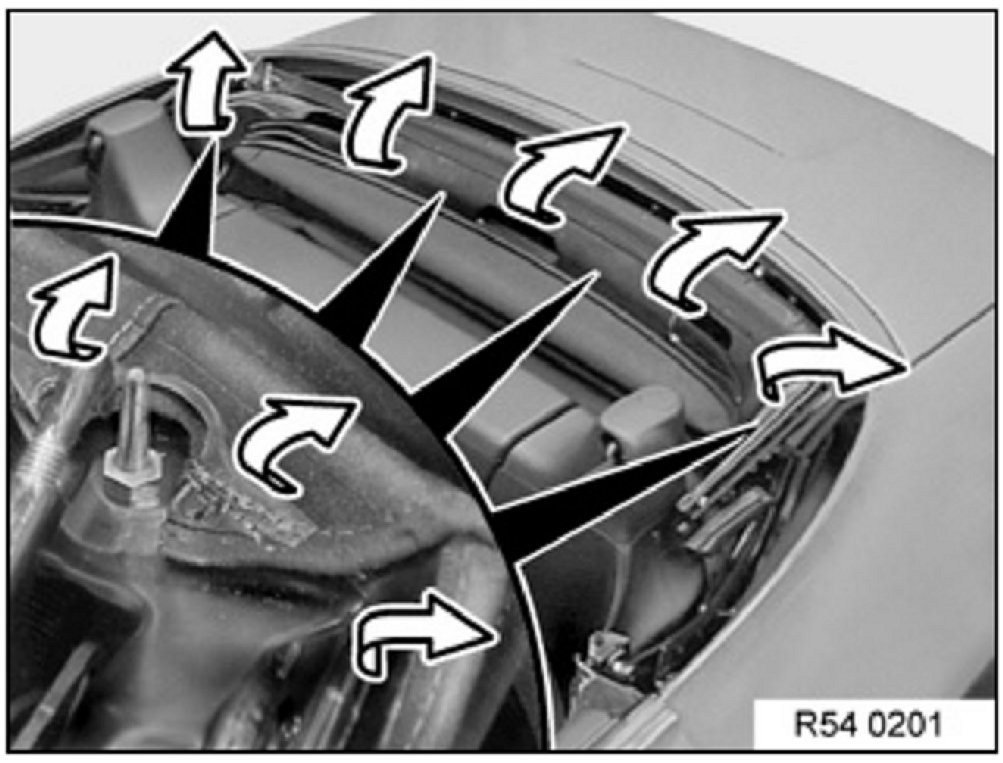 R54 0201