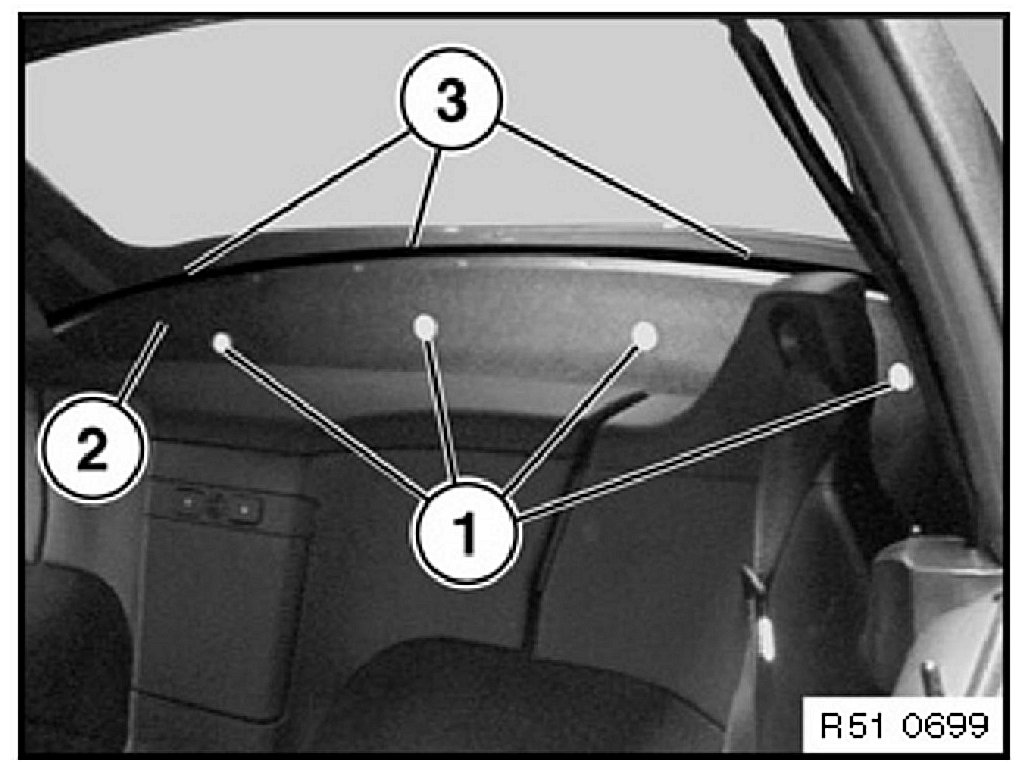 3
2
1
R51 0699