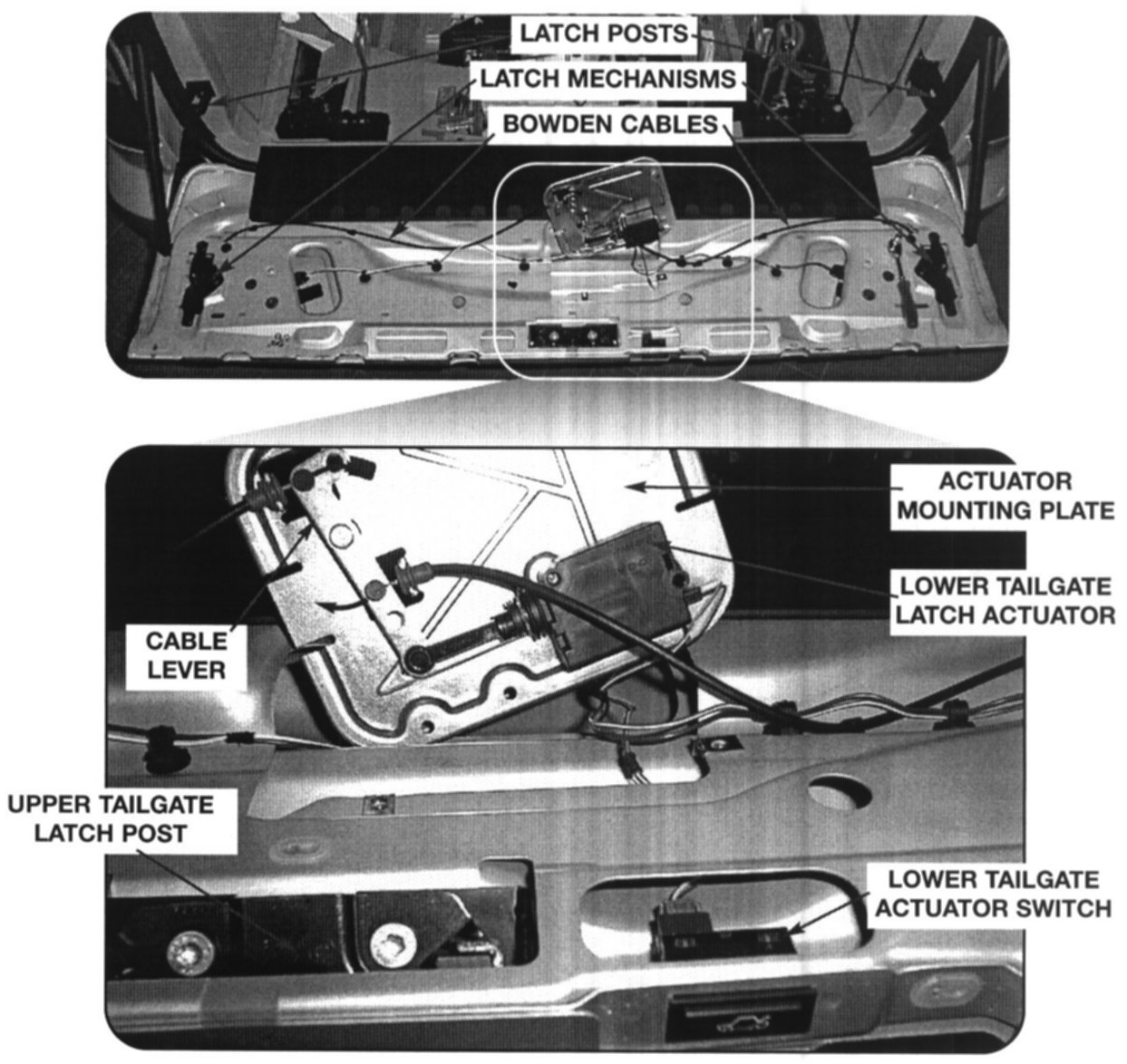 LATCH POSTS
LATCH MECHANISMS
BOWDEN CABLES

ACTUATOR MOUNTING PLATE

LOWER TAILGATE LATCH ACTUATOR

CABLE LEVER

UPPER TAILGATE LATCH POST

LOWER TAILGATE ACTUATOR SWITCH