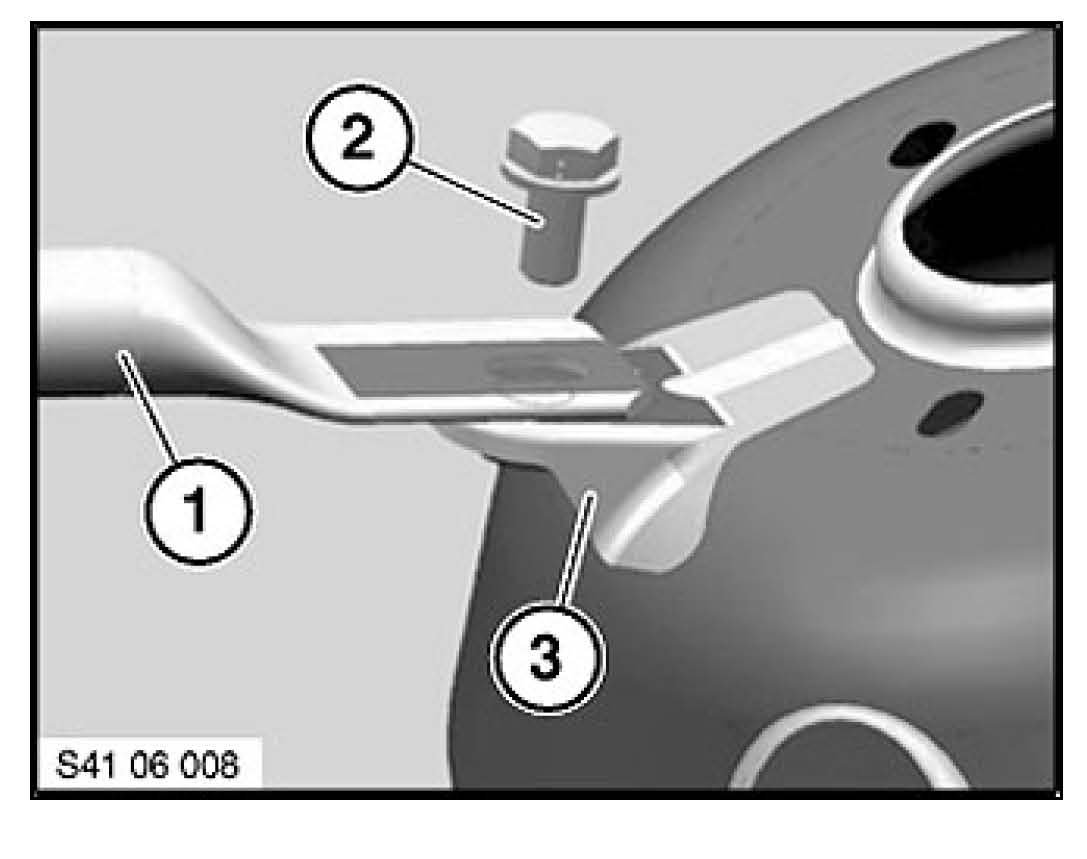 2
1
3
S41 06 008