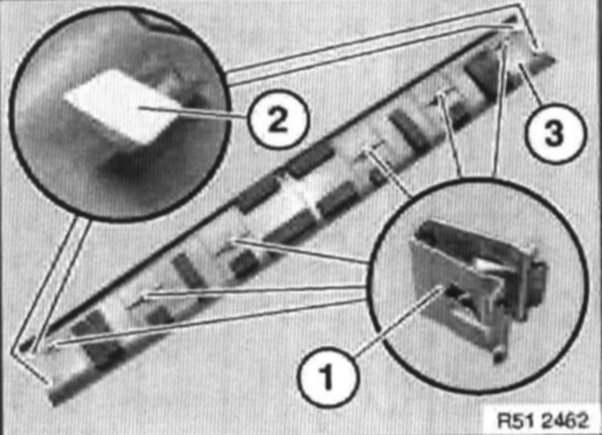 2
3
1
R51 2462