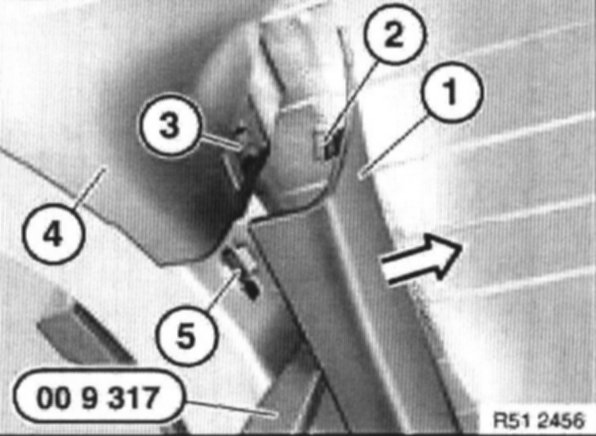 2
1
3
4
5
00 9 317
R51 2456